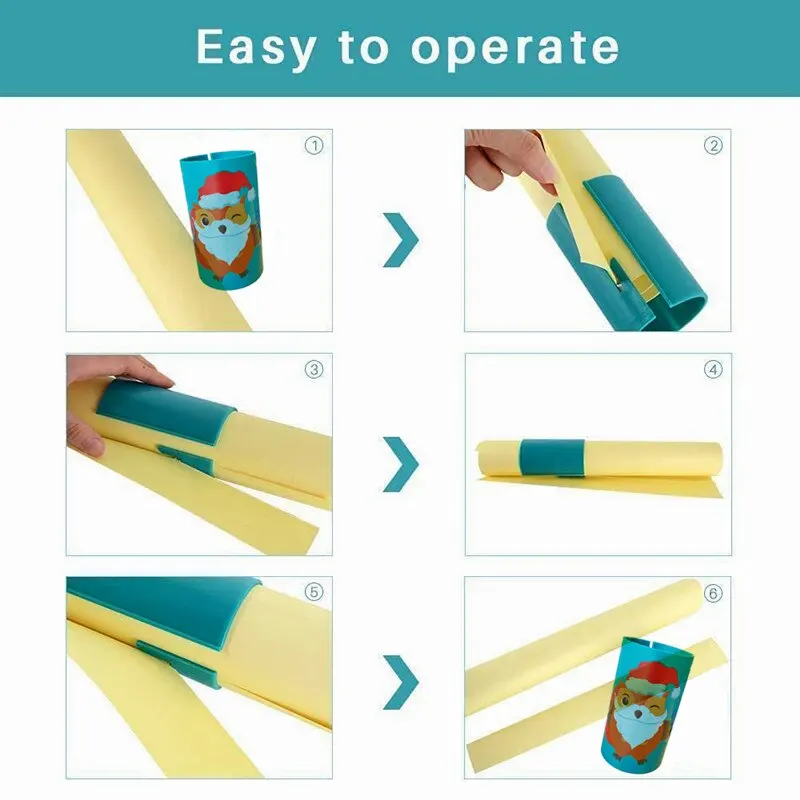 Easy to operate

①

②

③

④

⑤

⑥