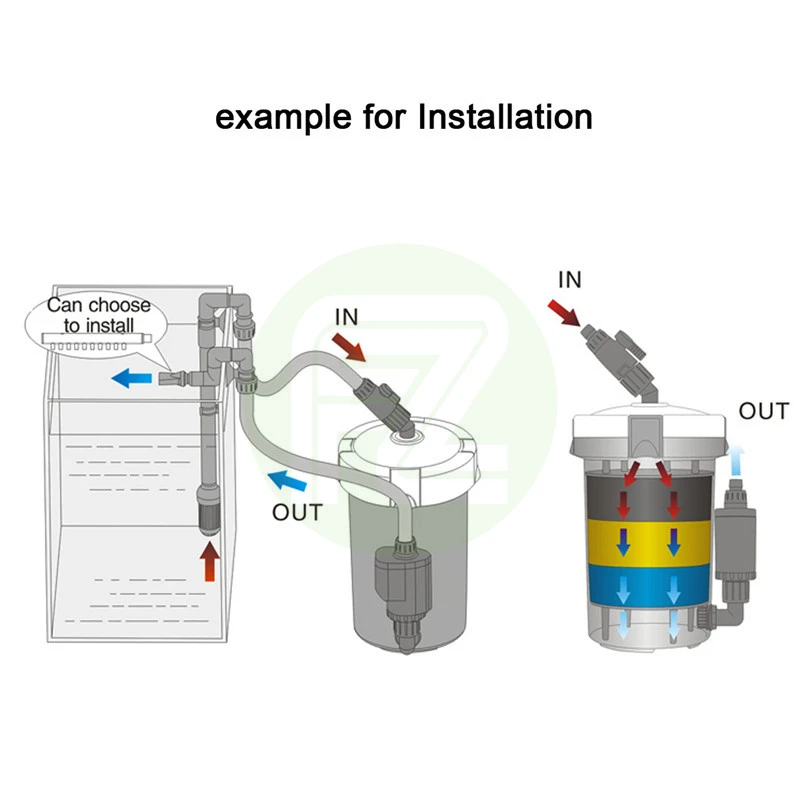 example for Installation

Can choose to install

IN

OUT

IN

OUT