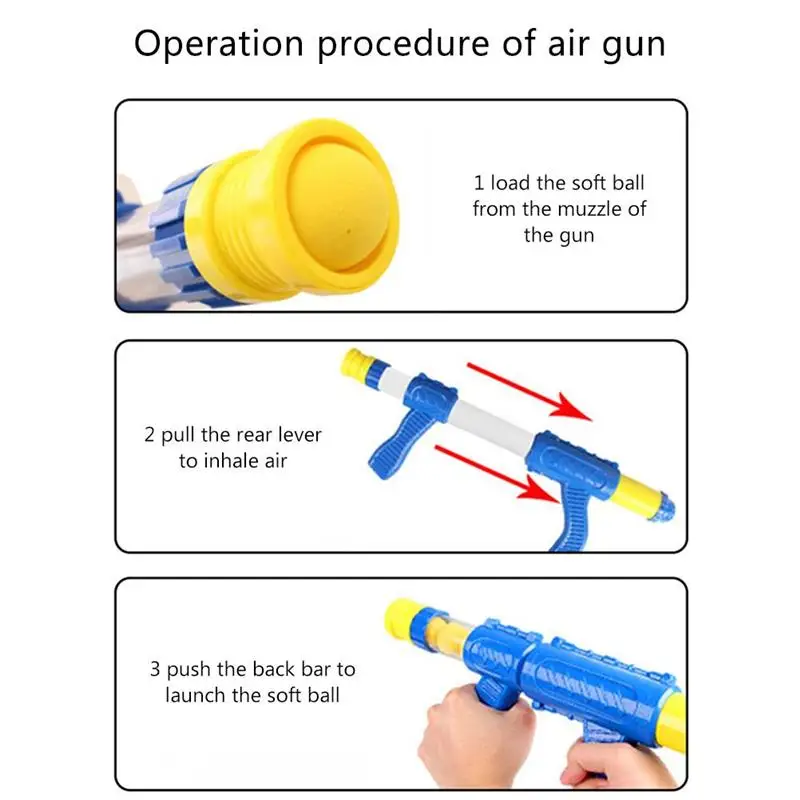 Operation procedure of air gun

1 load the soft ball from the muzzle of the gun

2 pull the rear lever to inhale air

3 push the back bar to launch the soft ball