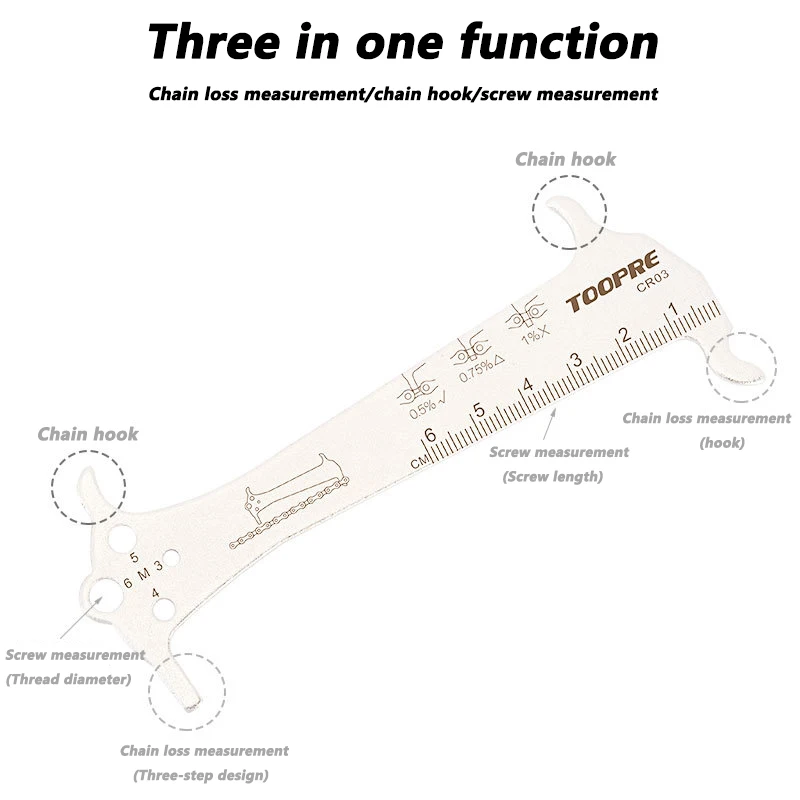 Three in one function

Chain loss measurement/chain hook/screw measurement

Chain hook

TOOPRE
CR03

1%X
0.75%△
0.5%√

1 2 3 4 5 6
CM

Chain loss measurement
(hook)

Screw measurement
(Screw length)

Chain hook

5
6 M 3
4

Screw measurement
(Thread diameter)

Chain loss measurement
(Three-step design)