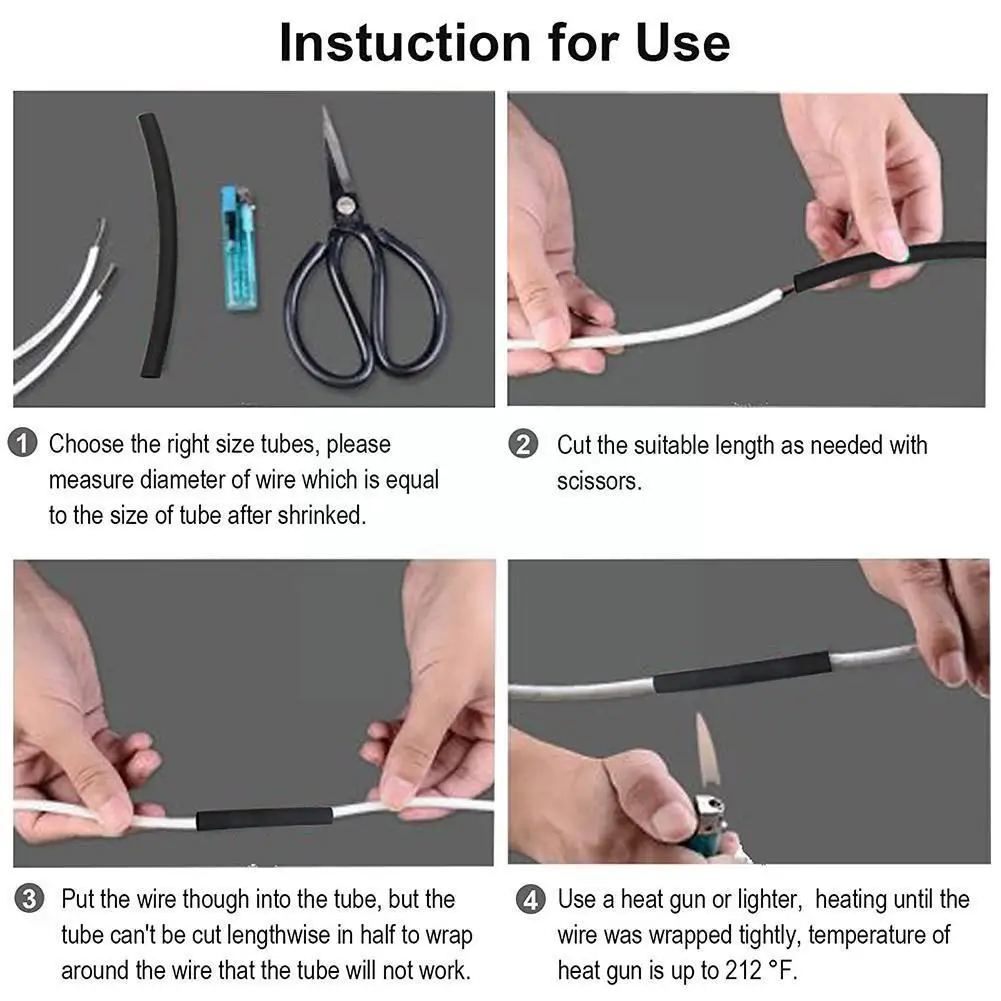 Instuction for Use

1 Choose the right size tubes, please measure diameter of wire which is equal to the size of tube after shrinked.

2 Cut the suitable length as needed with scissors.

3 Put the wire though into the tube, but the tube can't be cut lengthwise in half to wrap around the wire that the tube will not work.

4 Use a heat gun or lighter, heating until the wire was wrapped tightly, temperature of heat gun is up to 212 °F.