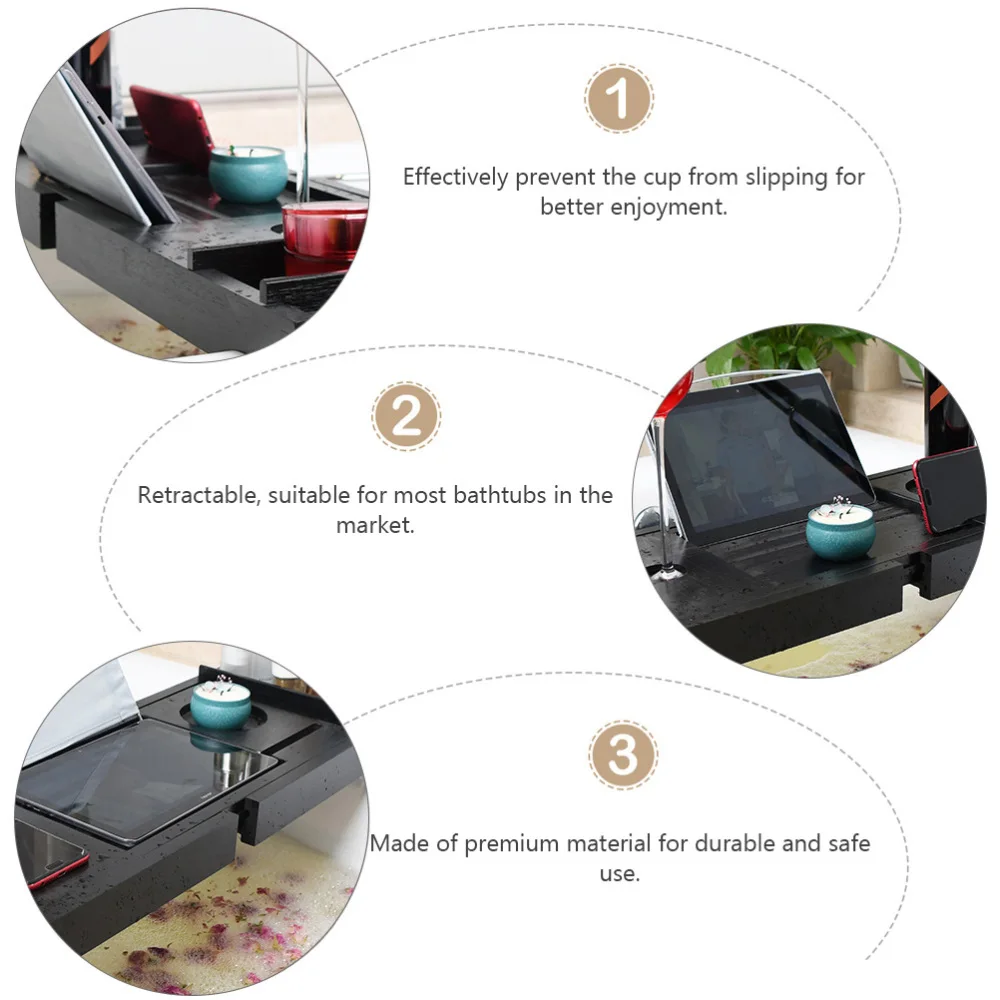 1

Effectively prevent the cup from slipping for better enjoyment.

2

Retractable, suitable for most bathtubs in the market.

3

Made of premium material for durable and safe use.