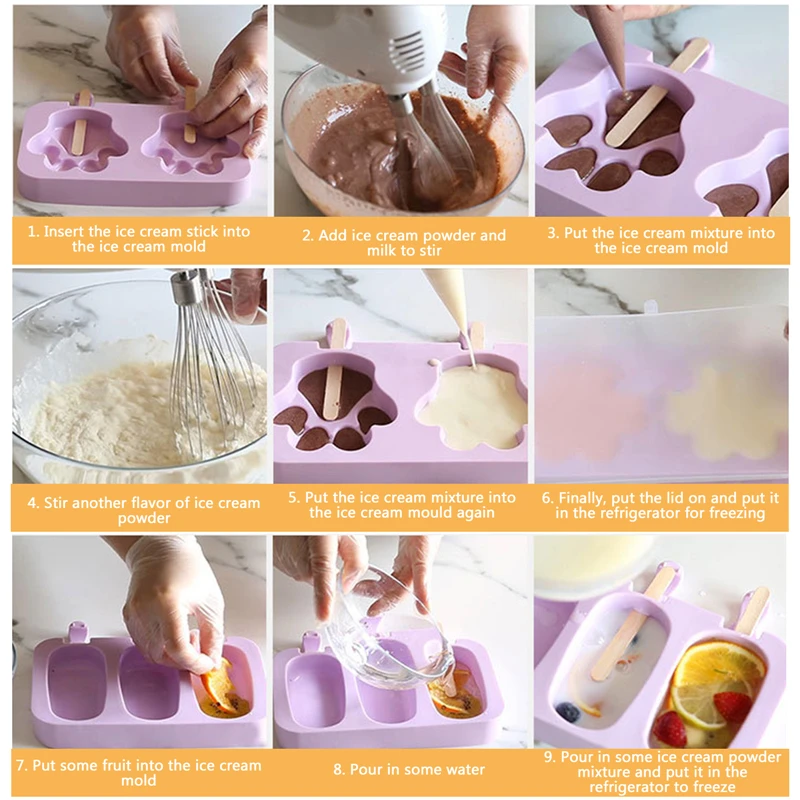 1. Insert the ice cream stick into the ice cream mold

2. Add ice cream powder and milk to stir

3. Put the ice cream mixture into the ice cream mold

4. Stir another flavor of ice cream powder

5. Put the ice cream mixture into the ice cream mould again

6. Finally, put the lid on and put it in the refrigerator for freezing

7. Put some fruit into the ice cream mold

8. Pour in some water

9. Pour in some ice cream powder mixture and put it in the refrigerator to freeze