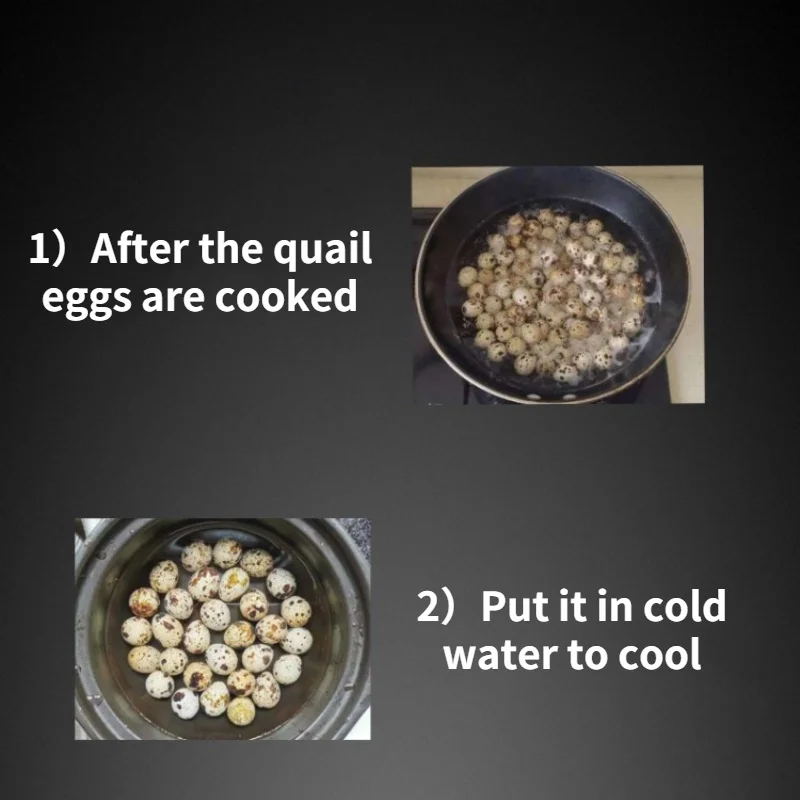 1）After the quail eggs are cooked

2）Put it in cold water to cool