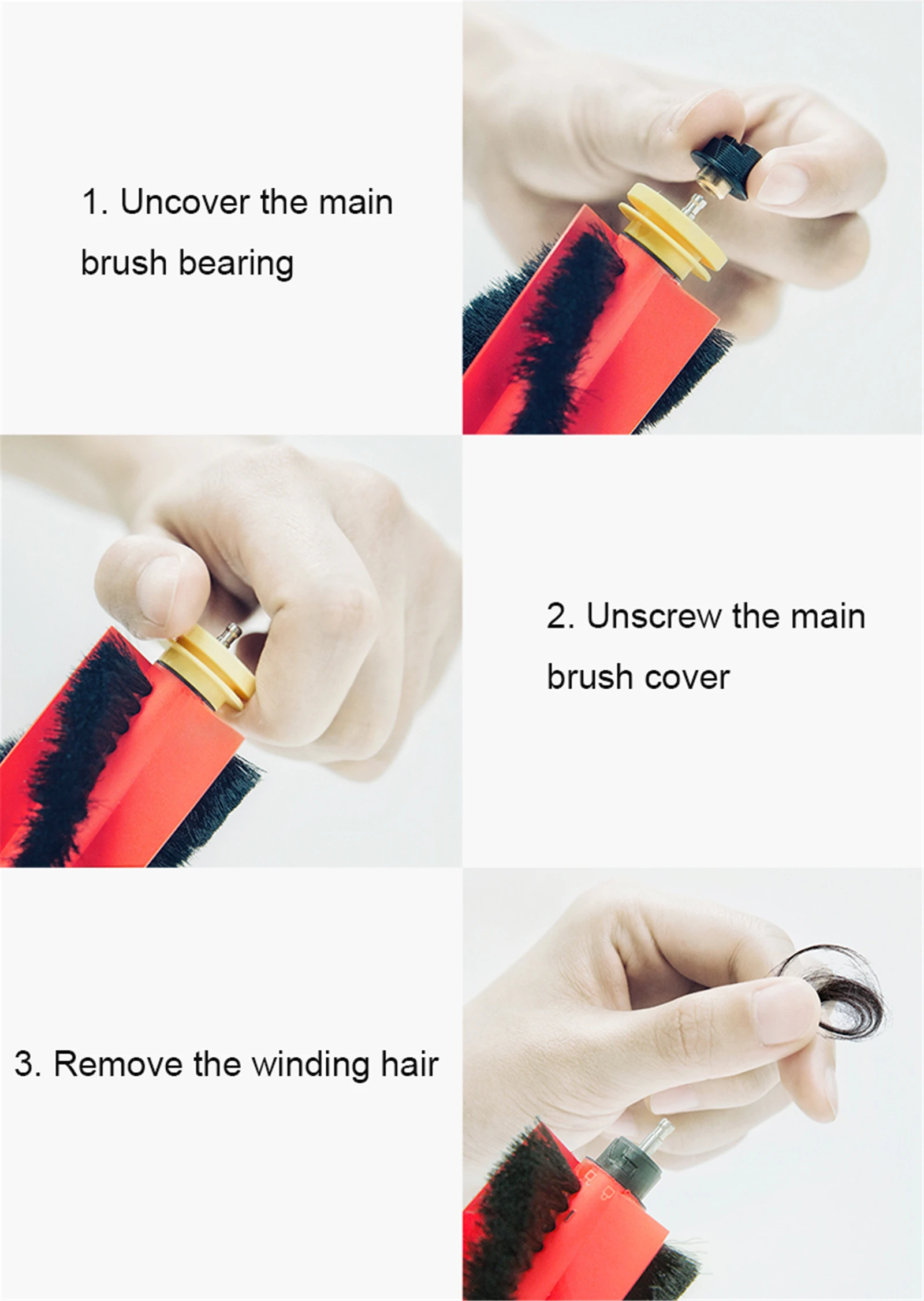 1. Uncover the main brush bearing

2. Unscrew the main brush cover

3. Remove the winding hair