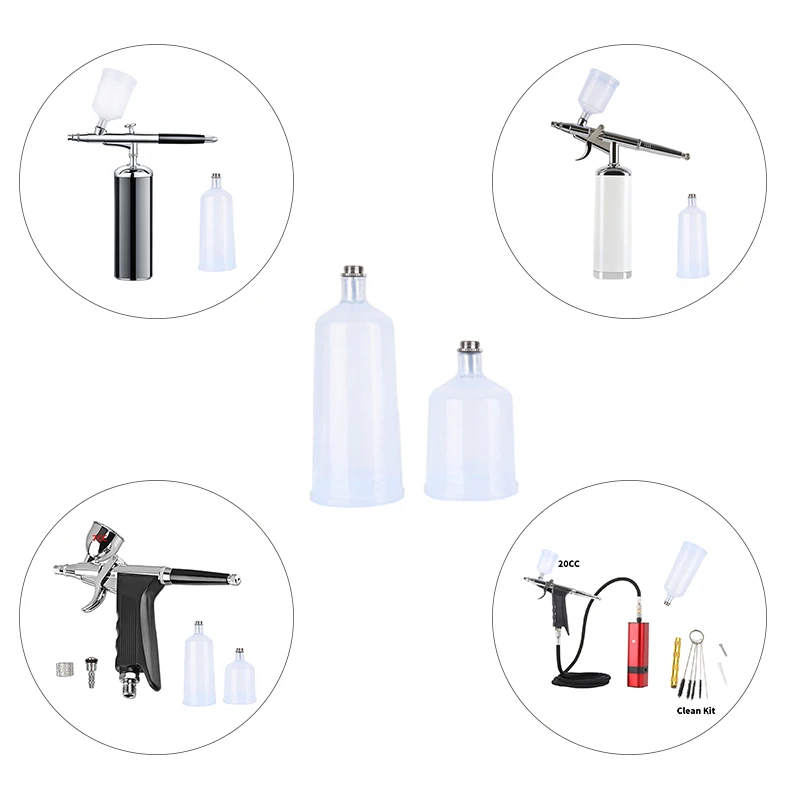 20CC

Clean Kit