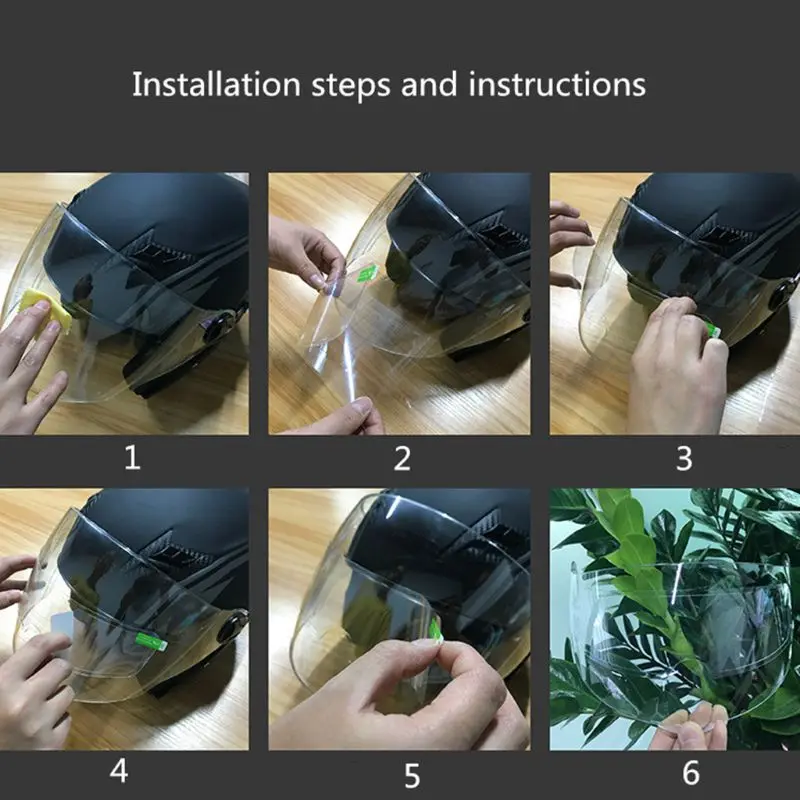 Installation steps and instructions

1

2

3

4

5

6