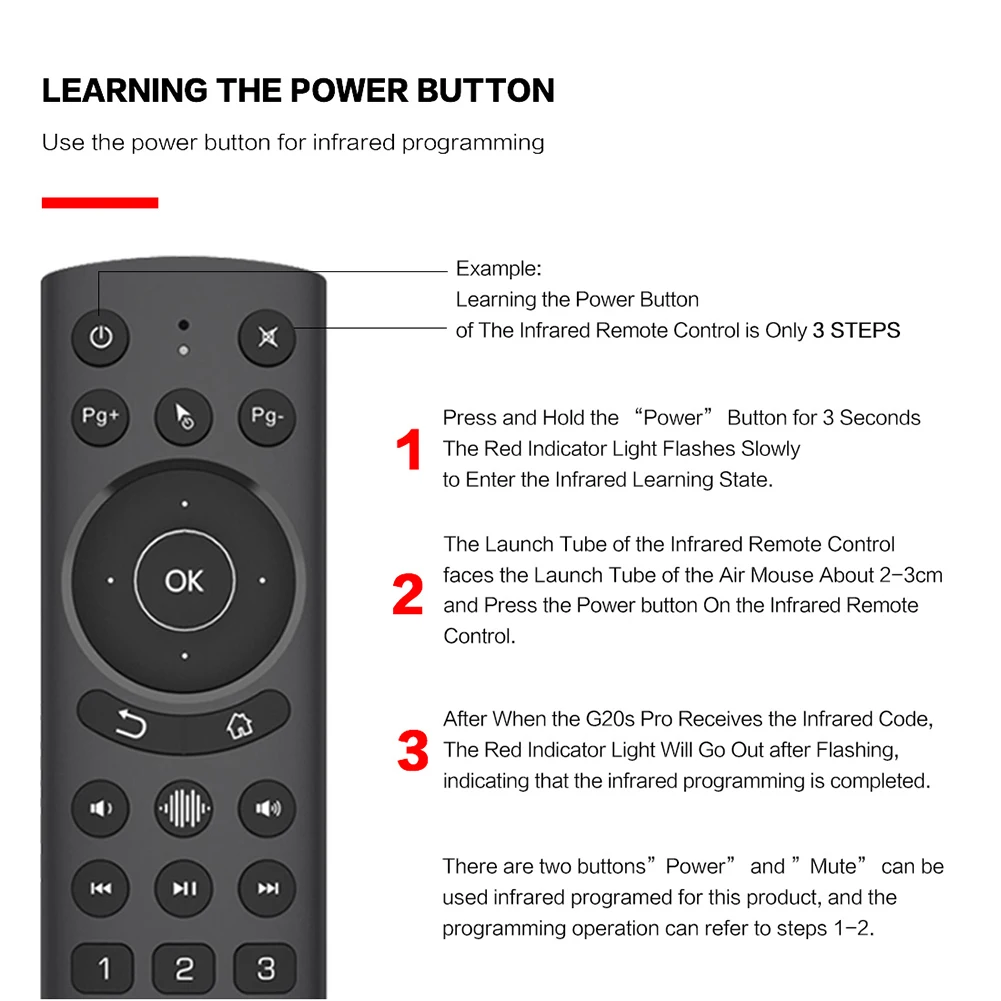 LEARNING THE POWER BUTTON

Use the power button for infrared programming

Example:
Learning the Power Button
of The Infrared Remote Control is Only 3 STEPS

Pg+ Pg-

OK

1 2 3

1 Press and Hold the “Power” Button for 3 Seconds The Red Indicator Light Flashes Slowly to Enter the Infrared Learning State.

2 The Launch Tube of the Infrared Remote Control faces the Launch Tube of the Air Mouse About 2–3cm and Press the Power button On the Infrared Remote Control.

3 After When the G20s Pro Receives the Infrared Code, The Red Indicator Light Will Go Out after Flashing, indicating that the infrared programming is completed.

There are two buttons”Power” and ”Mute” can be used infrared programed for this product, and the programming operation can refer to steps 1–2.