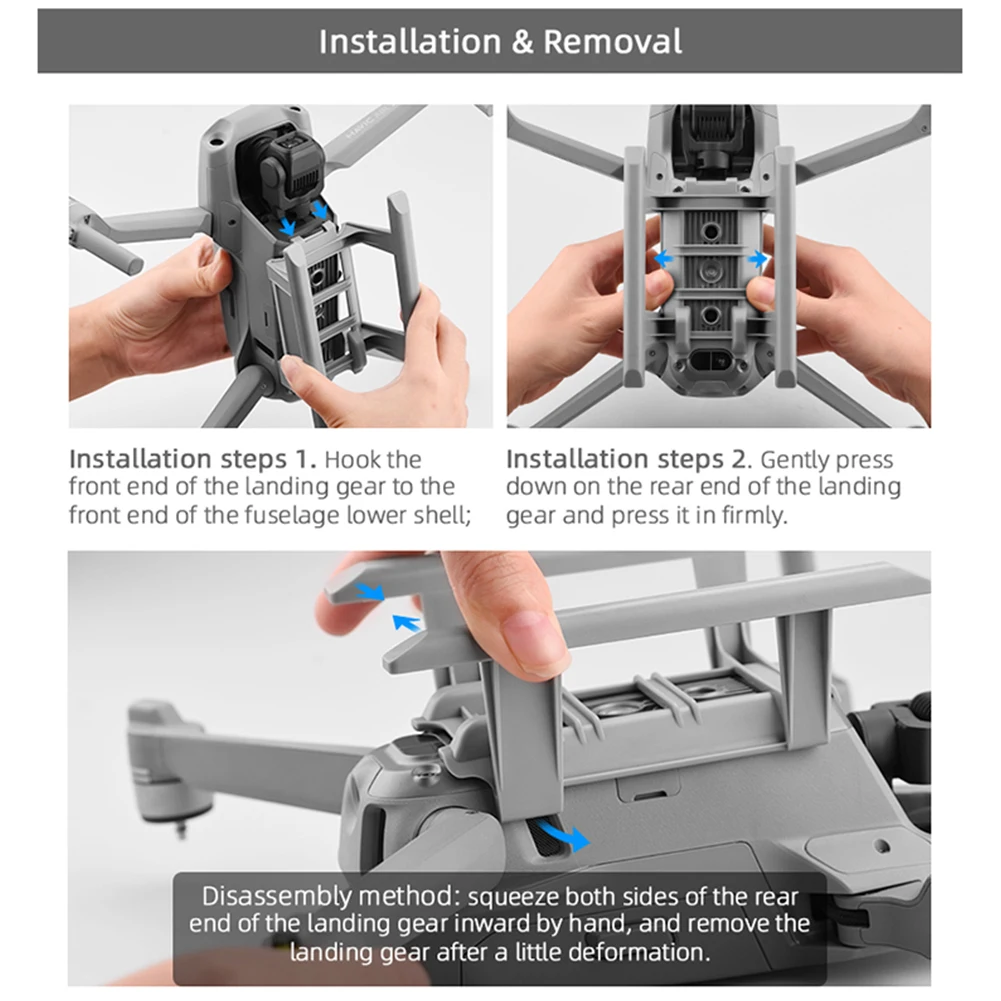 Installation & Removal

Installation steps 1. Hook the front end of the landing gear to the front end of the fuselage lower shell;

Installation steps 2. Gently press down on the rear end of the landing gear and press it in firmly.

Disassembly method: squeeze both sides of the rear end of the landing gear inward by hand, and remove the landing gear after a little deformation.