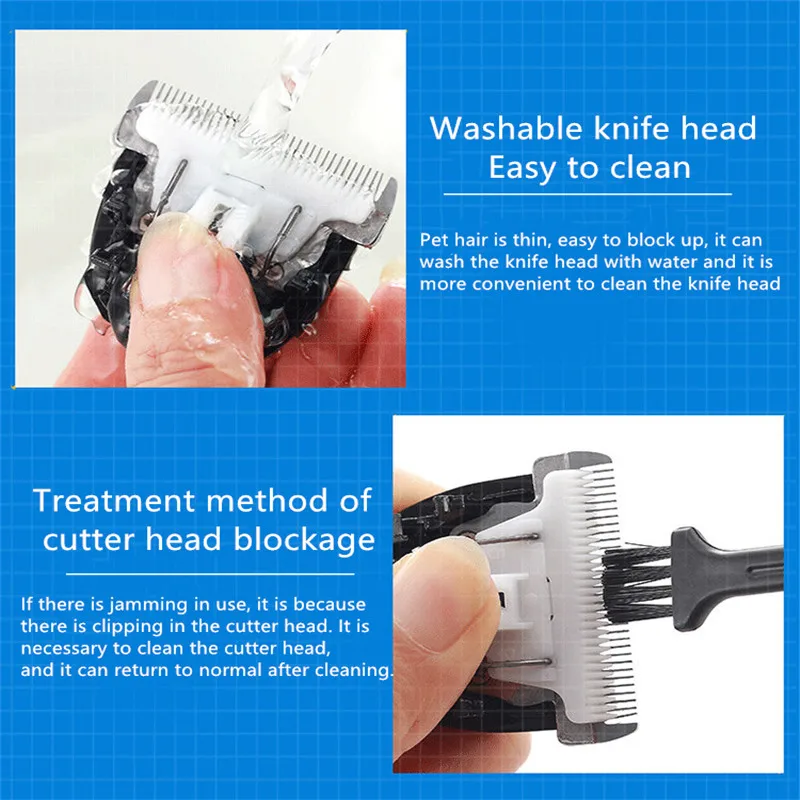 Washable knife head
Easy to clean

Pet hair is thin, easy to block up, it can wash the knife head with water and it is more convenient to clean the knife head

Treatment method of cutter head blockage

If there is jamming in use, it is because there is clipping in the cutter head. It is necessary to clean the cutter head, and it can return to normal after cleaning.