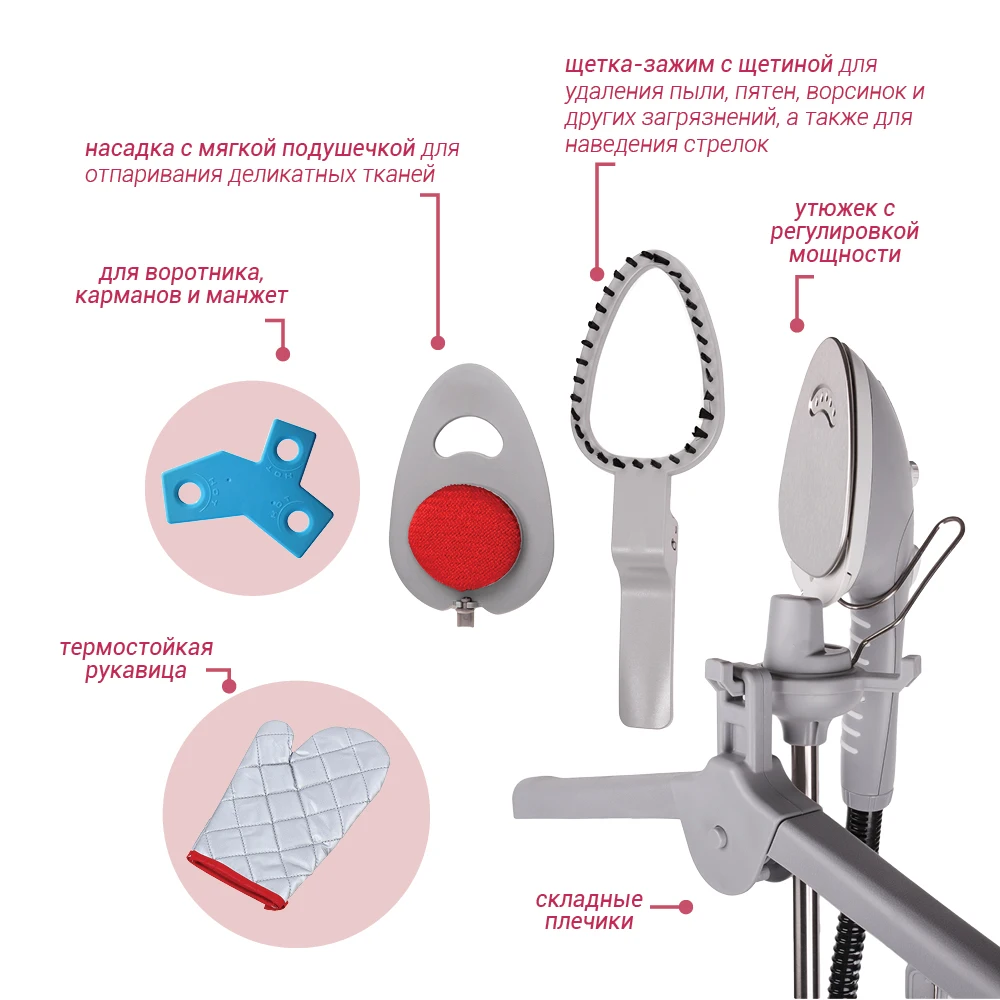 щетка-зажим с щетиной для удаления пыли, пятен, ворсинок и других загрязнений, а также для наведения стрелок

насадка с мягкой подушечкой для отпаривания деликатных тканей

утюжек с регулировкой мощности

для воротника, карманов и манжет

термостойкая рукавица

складные плечики