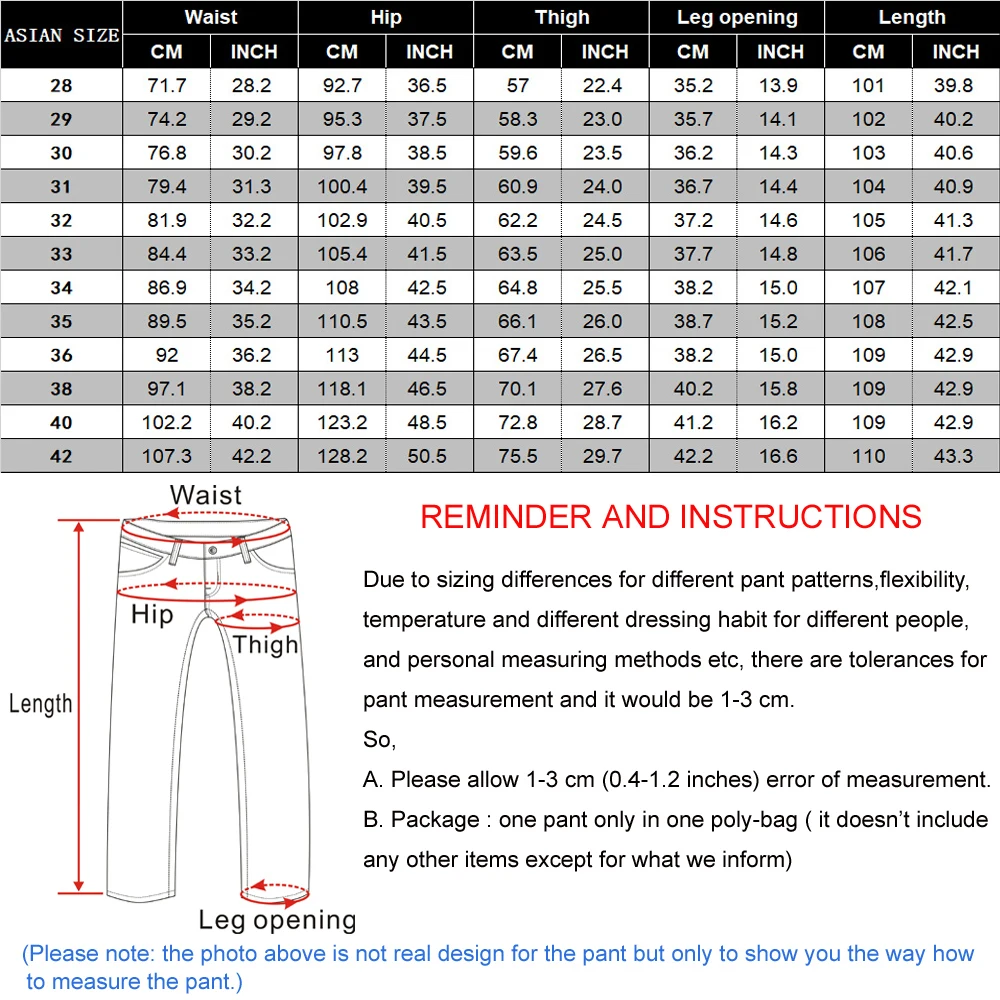 | ASIAN SIZE | Waist CM | Waist INCH | Hip CM | Hip INCH | Thigh CM | Thigh INCH | Leg opening CM | Leg opening INCH | Length CM | Length INCH |
|---|---|---|---|---|---|---|---|---|---|---|
| 28 | 71.7 | 28.2 | 92.7 | 36.5 | 57 | 22.4 | 35.2 | 13.9 | 101 | 39.8 |
| 29 | 74.2 | 29.2 | 95.3 | 37.5 | 58.3 | 23.0 | 35.7 | 14.1 | 102 | 40.2 |
| 30 | 76.8 | 30.2 | 97.8 | 38.5 | 59.6 | 23.5 | 36.2 | 14.3 | 103 | 40.6 |
| 31 | 79.4 | 31.3 | 100.4 | 39.5 | 60.9 | 24.0 | 36.7 | 14.4 | 104 | 40.9 |
| 32 | 81.9 | 32.2 | 102.9 | 40.5 | 62.2 | 24.5 | 37.2 | 14.6 | 105 | 41.3 |
| 33 | 84.4 | 33.2 | 105.4 | 41.5 | 63.5 | 25.0 | 37.7 | 14.8 | 106 | 41.7 |
| 34 | 86.9 | 34.2 | 108 | 42.5 | 64.8 | 25.5 | 38.2 | 15.0 | 107 | 42.1 |
| 35 | 89.5 | 35.2 | 110.5 | 43.5 | 66.1 | 26.0 | 38.7 | 15.2 | 108 | 42.5 |
| 36 | 92 | 36.2 | 113 | 44.5 | 67.4 | 26.5 | 38.2 | 15.0 | 109 | 42.9 |
| 38 | 97.1 | 38.2 | 118.1 | 46.5 | 70.1 | 27.6 | 40.2 | 15.8 | 109 | 42.9 |
| 40 | 102.2 | 40.2 | 123.2 | 48.5 | 72.8 | 28.7 | 41.2 | 16.2 | 109 | 42.9 |
| 42 | 107.3 | 42.2 | 128.2 | 50.5 | 75.5 | 29.7 | 42.2 | 16.6 | 110 | 43.3 |

Waist
Hip
Thigh
Length
Leg opening

REMINDER AND INSTRUCTIONS

Due to sizing differences for different pant patterns,flexibility, temperature and different dressing habit for different people, and personal measuring methods etc, there are tolerances for pant measurement and it would be 1-3 cm.
So,
A. Please allow 1-3 cm (0.4-1.2 inches) error of measurement.
B. Package : one pant only in one poly-bag ( it doesn't include any other items except for what we inform)

(Please note: the photo above is not real design for the pant but only to show you the way how to measure the pant.)