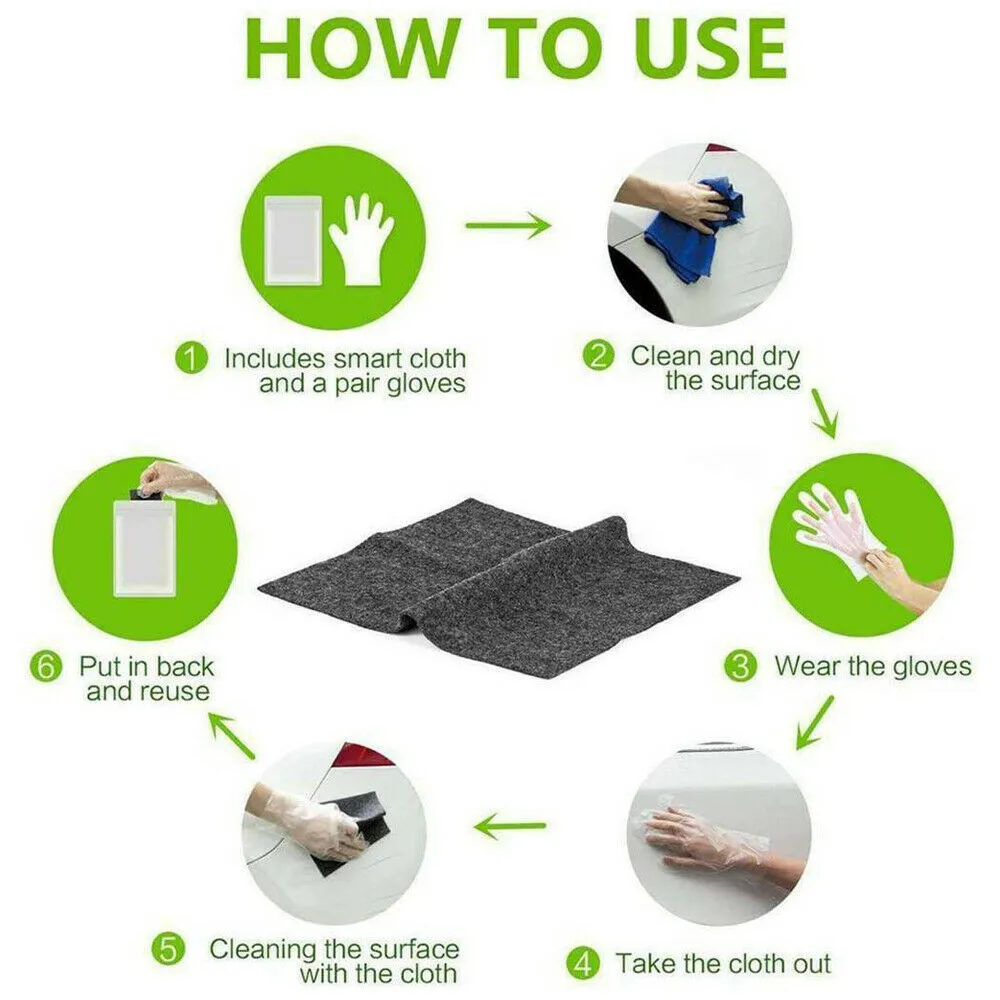 HOW TO USE

1 Includes smart cloth and a pair gloves

2 Clean and dry the surface

3 Wear the gloves

4 Take the cloth out

5 Cleaning the surface with the cloth

6 Put in back and reuse