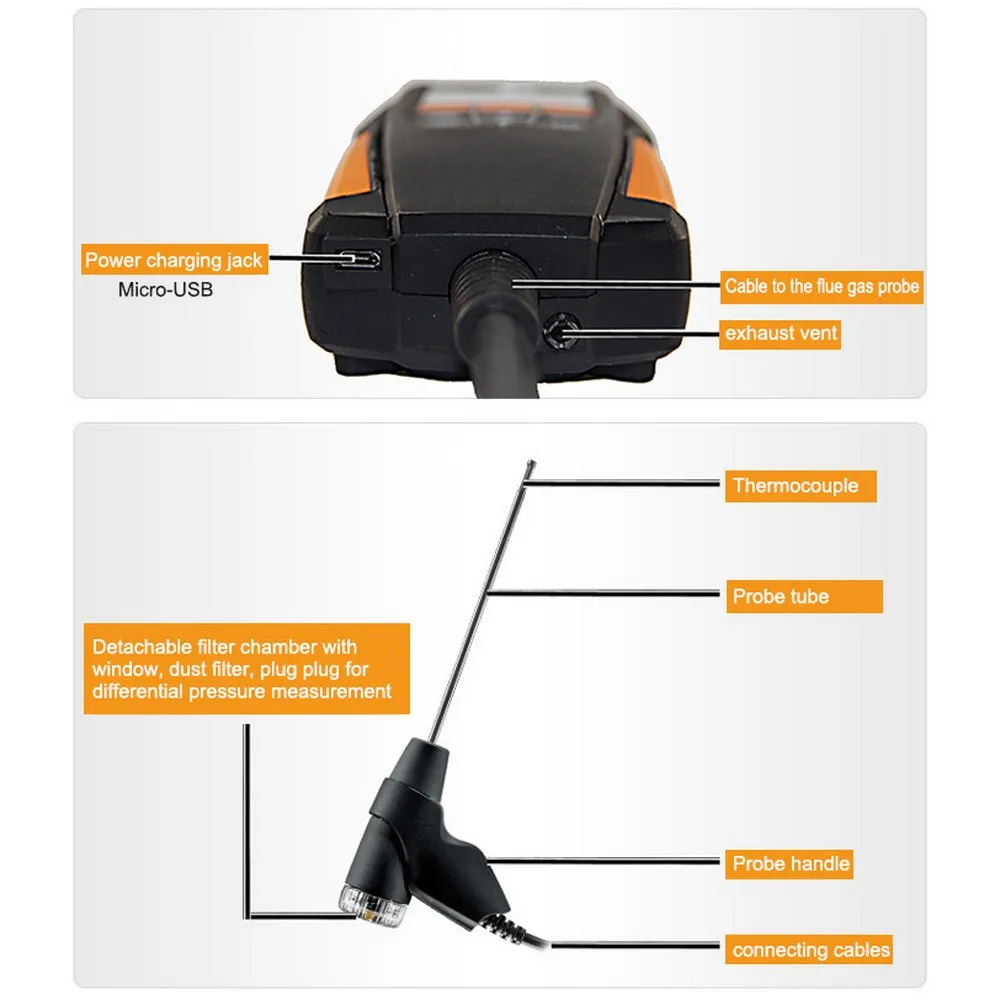 Power charging jack
Micro-USB
Cable to the flue gas probe
exhaust vent

Thermocouple
Probe tube
Detachable filter chamber with window, dust filter, plug plug for differential pressure measurement
Probe handle
connecting cables