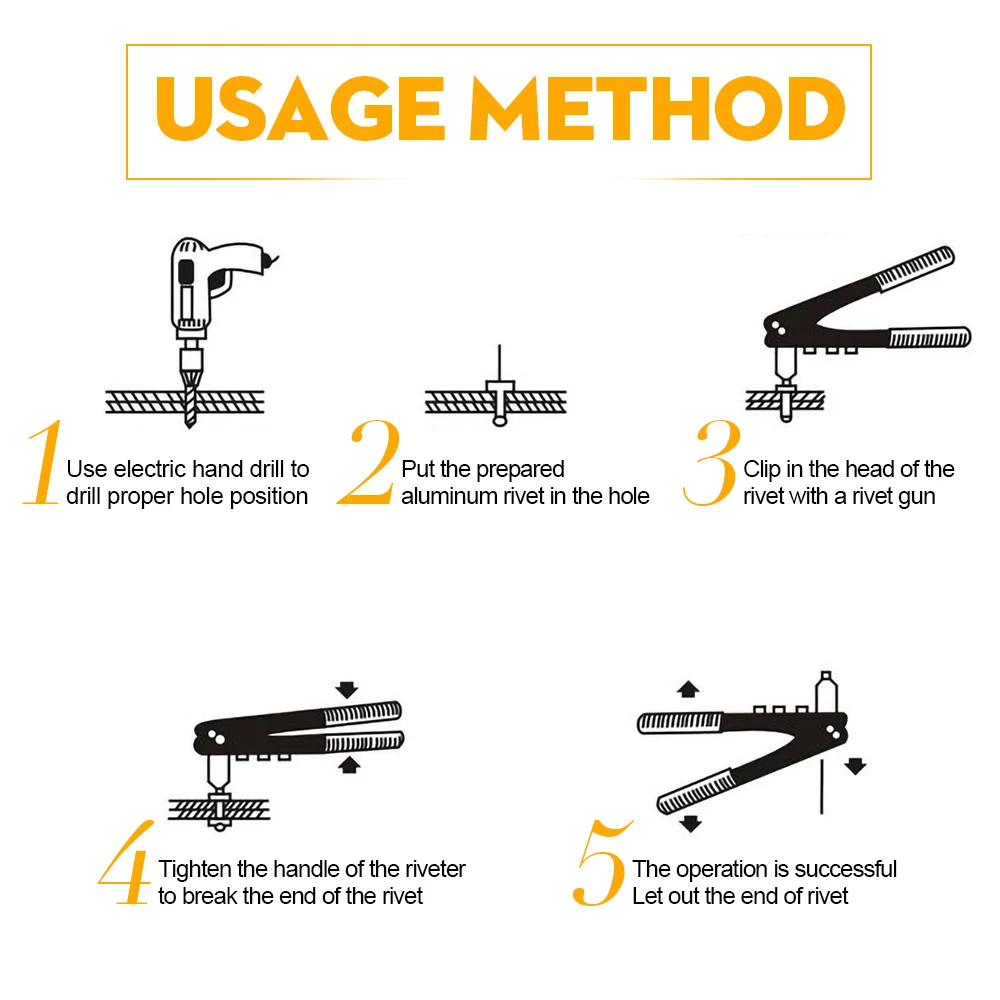 USAGE METHOD

1 Use electric hand drill to drill proper hole position

2 Put the prepared aluminum rivet in the hole

3 Clip in the head of the rivet with a rivet gun

4 Tighten the handle of the riveter to break the end of the rivet

5 The operation is successful
Let out the end of rivet