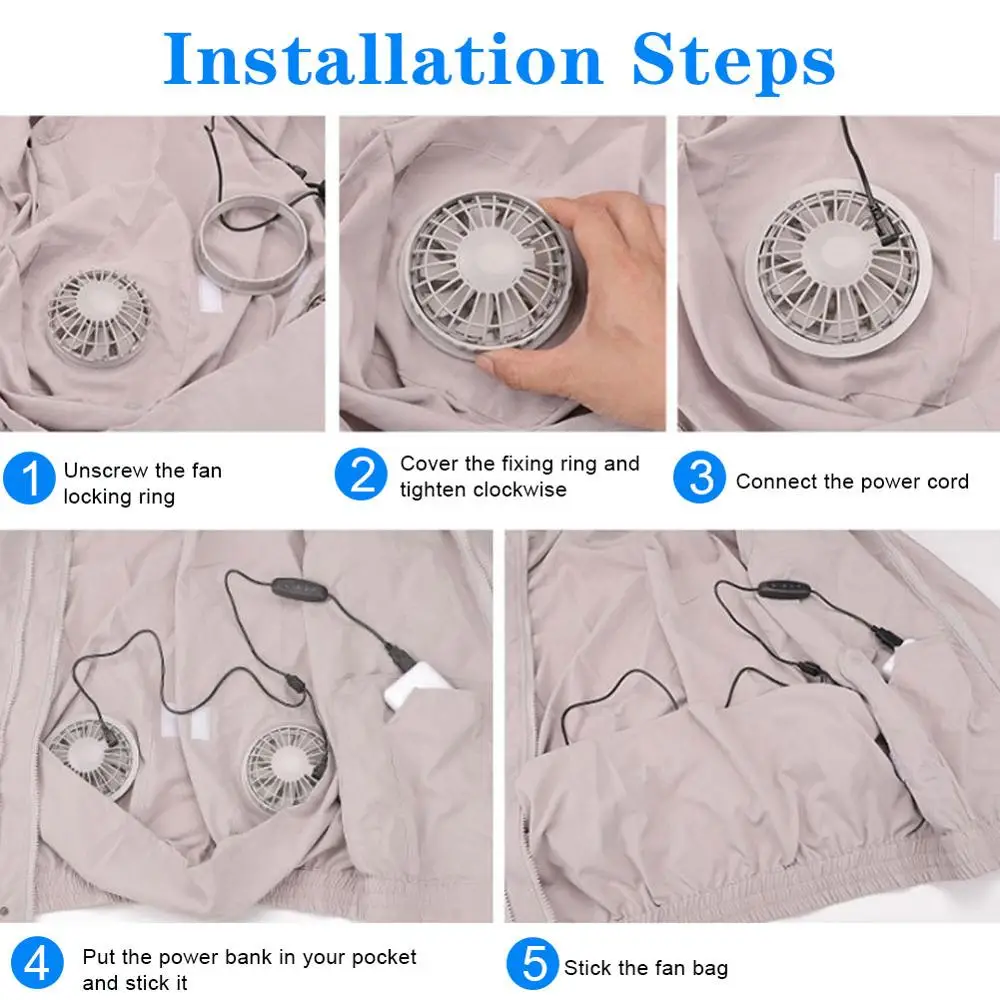 Installation Steps

1 Unscrew the fan locking ring

2 Cover the fixing ring and tighten clockwise

3 Connect the power cord

4 Put the power bank in your pocket and stick it

5 Stick the fan bag