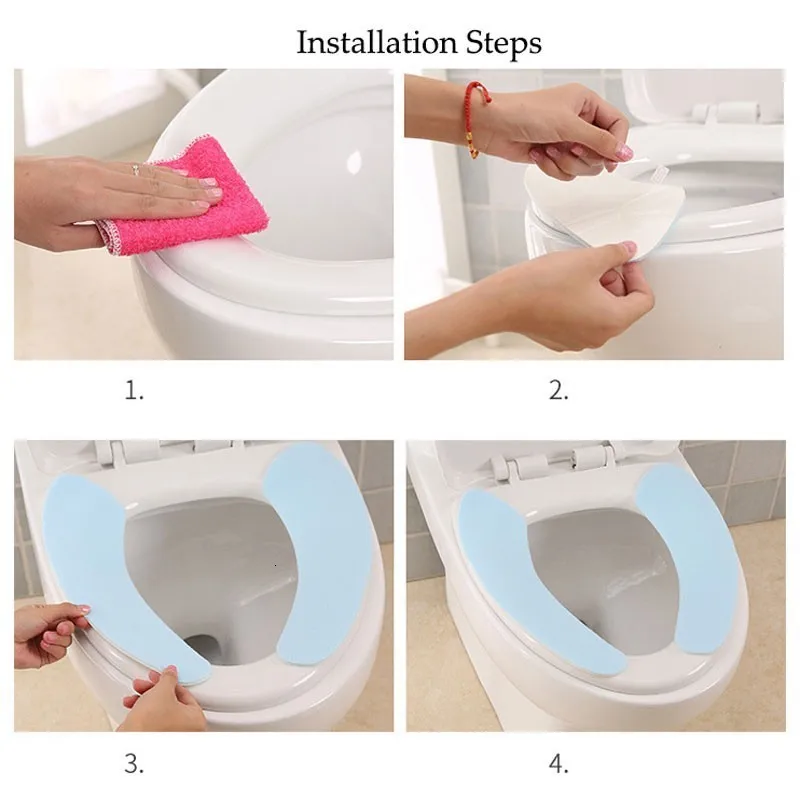 Installation Steps

1.

2.

3.

4.