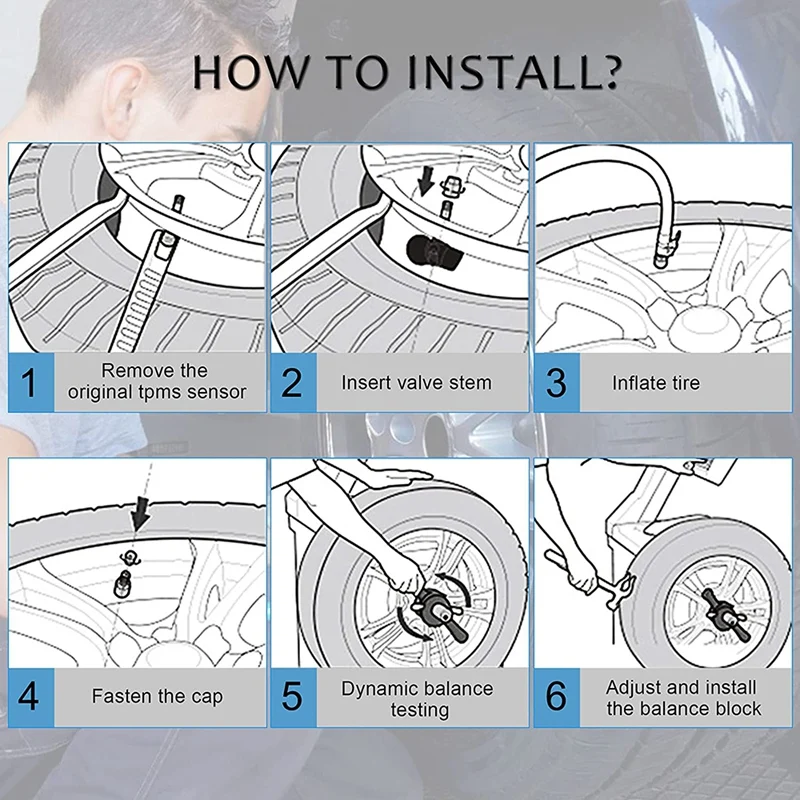 HOW TO INSTALL?

1 Remove the original tpms sensor

2 Insert valve stem

3 Inflate tire

4 Fasten the cap

5 Dynamic balance testing

6 Adjust and install the balance block