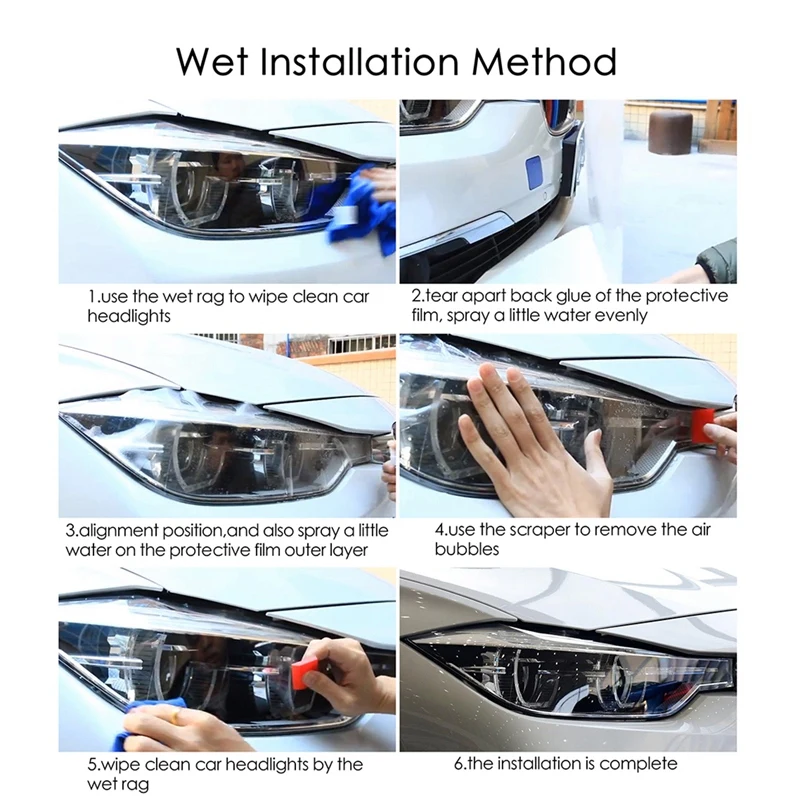 Wet Installation Method

1.use the wet rag to wipe clean car headlights

2.tear apart back glue of the protective film, spray a little water evenly

3.alignment position,and also spray a little water on the protective film outer layer

4.use the scraper to remove the air bubbles

5.wipe clean car headlights by the wet rag

6.the installation is complete