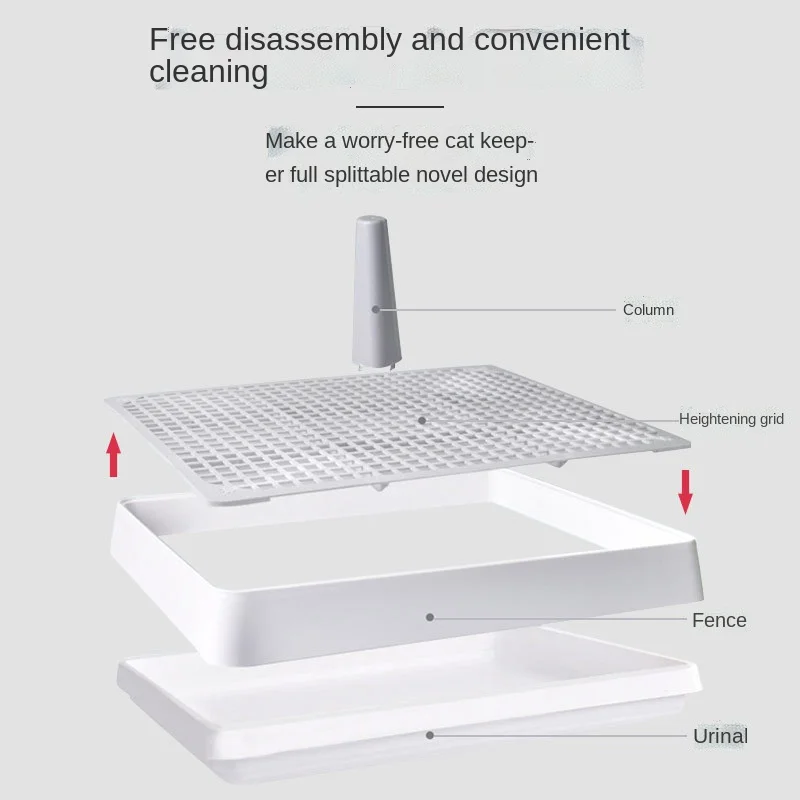 Free disassembly and convenient cleaning

Make a worry-free cat keeper full splittable novel design

Column

Heightening grid

Fence

Urinal