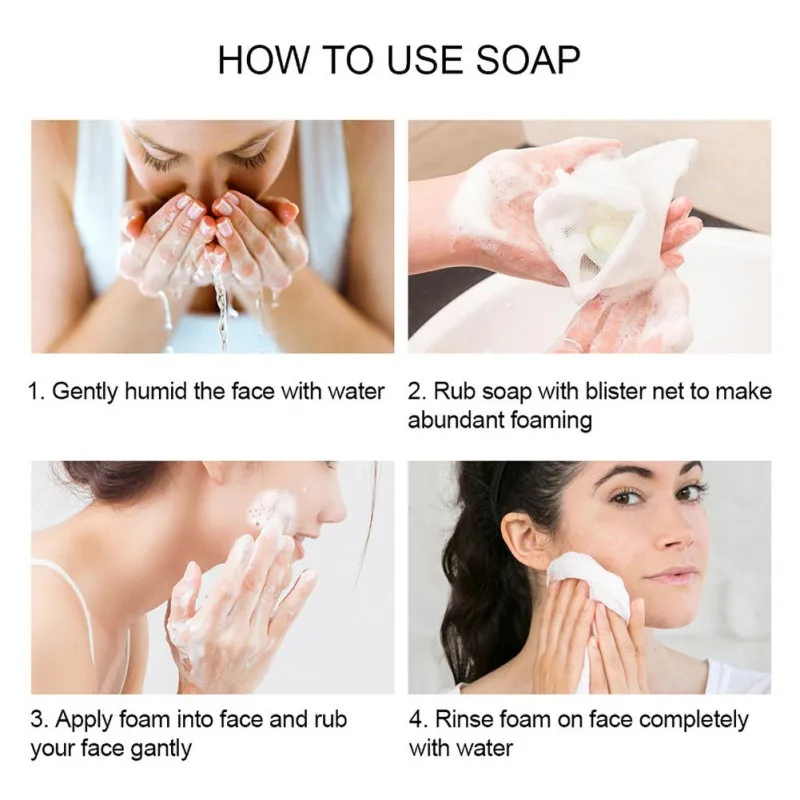 HOW TO USE SOAP

1. Gently humid the face with water

2. Rub soap with blister net to make abundant foaming

3. Apply foam into face and rub your face gantly

4. Rinse foam on face completely with water