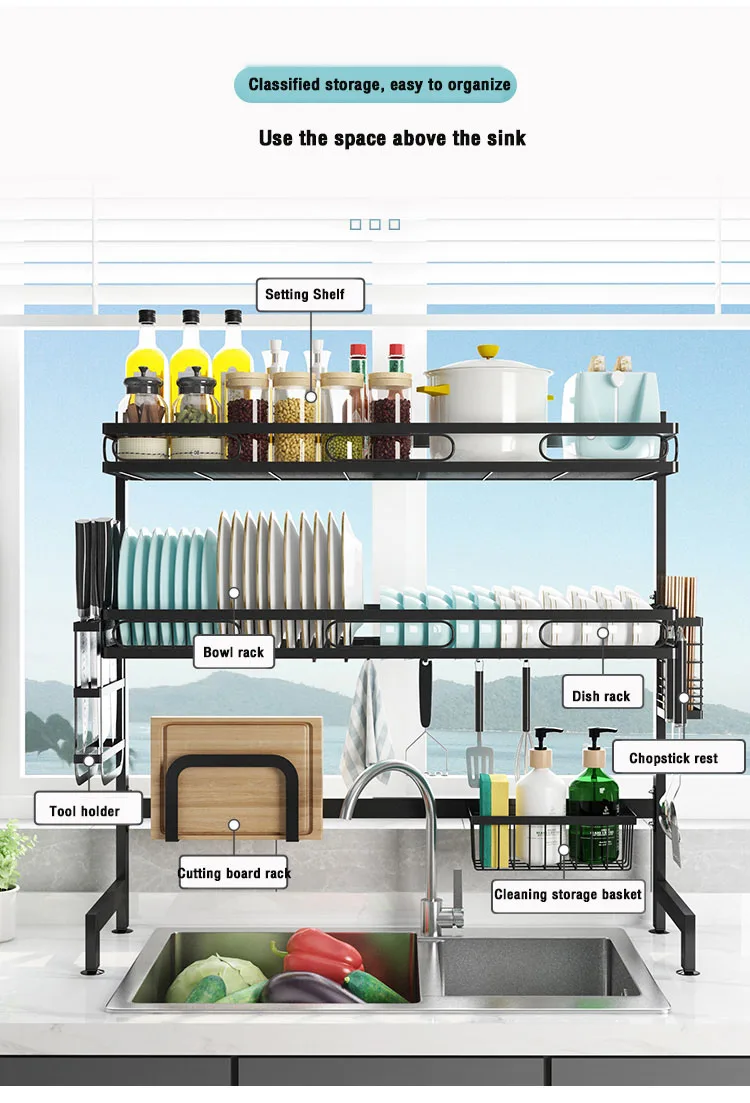 Classified storage, easy to organize

Use the space above the sink

Setting Shelf

Bowl rack

Dish rack

Chopstick rest

Tool holder

Cutting board rack

Cleaning storage basket