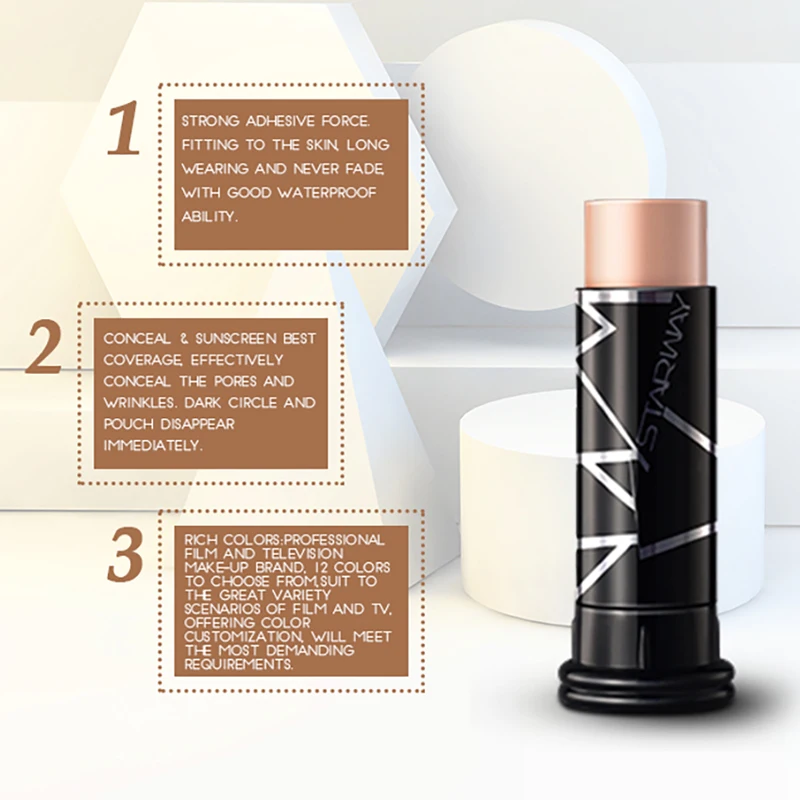 1

STRONG ADHESIVE FORCE. FITTING TO THE SKIN, LONG WEARING AND NEVER FADE, WITH GOOD WATERPROOF ABILITY.

2

CONCEAL & SUNSCREEN BEST COVERAGE, EFFECTIVELY CONCEAL THE PORES AND WRINKLES. DARK CIRCLE AND POUCH DISAPPEAR IMMEDIATELY.

3

RICH COLORS:PROFESSIONAL FILM AND TELEVISION MAKE-UP BRAND, 12 COLORS TO CHOOSE FROM,SUIT TO THE GREAT VARIETY SCENARIOS OF FILM AND TV, OFFERING COLOR CUSTOMIZATION, WILL MEET THE MOST DEMANDING REQUIREMENTS.

STARWAY