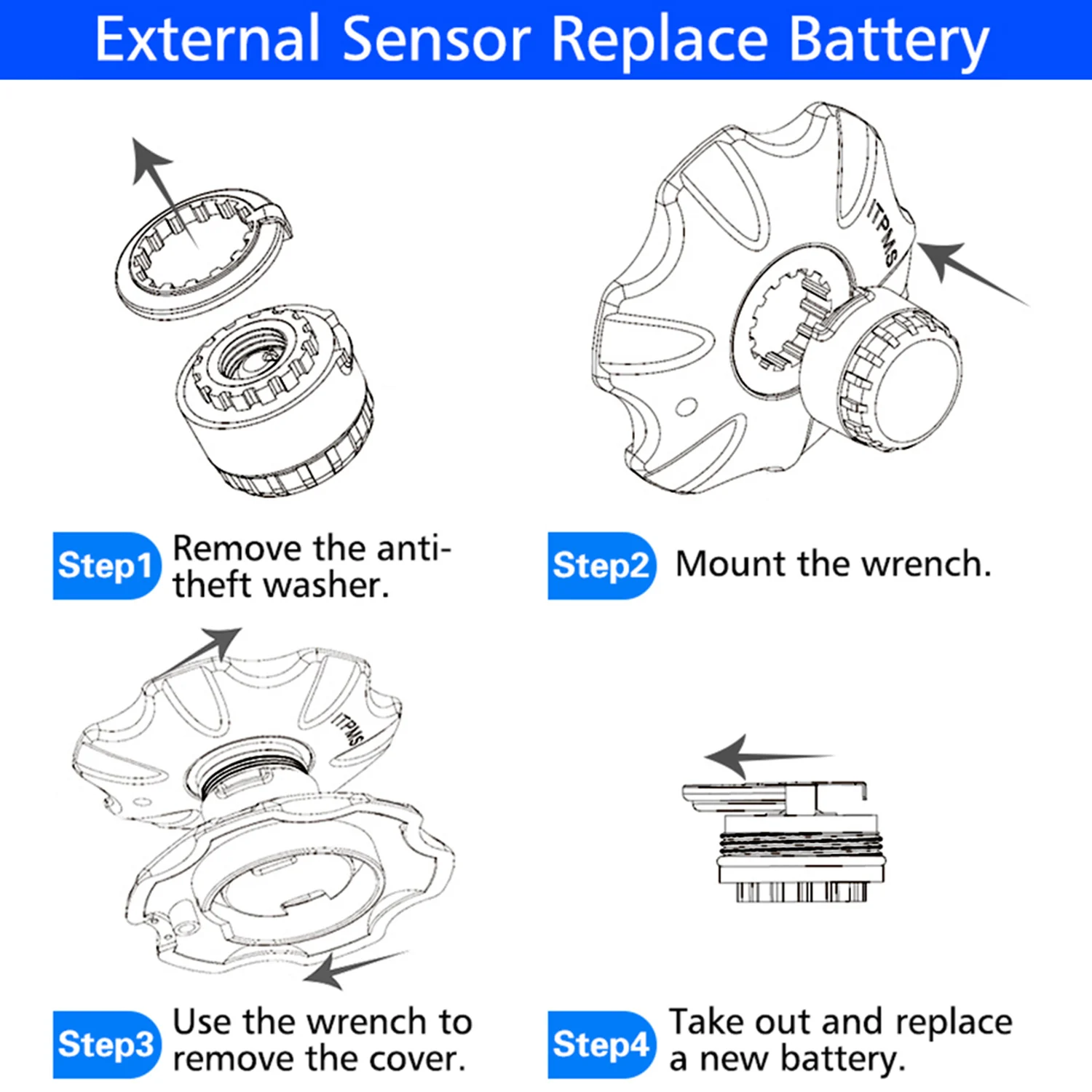 External Sensor Replace Battery

ITPMS

Step1 Remove the anti-theft washer.

Step2 Mount the wrench.

ITPMS

Step3 Use the wrench to remove the cover.

Step4 Take out and replace a new battery.