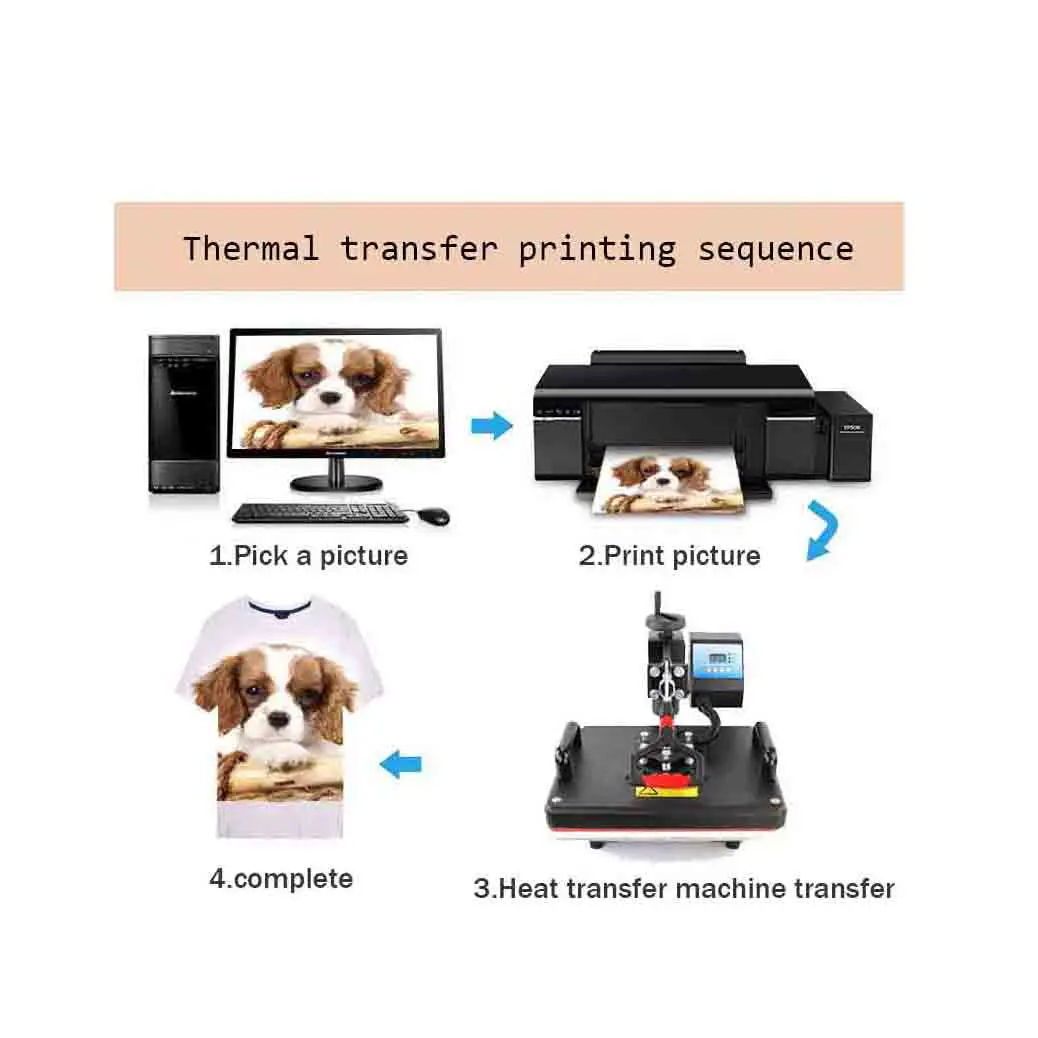 Thermal transfer printing sequence

1.Pick a picture

2.Print picture

3.Heat transfer machine transfer

4.complete