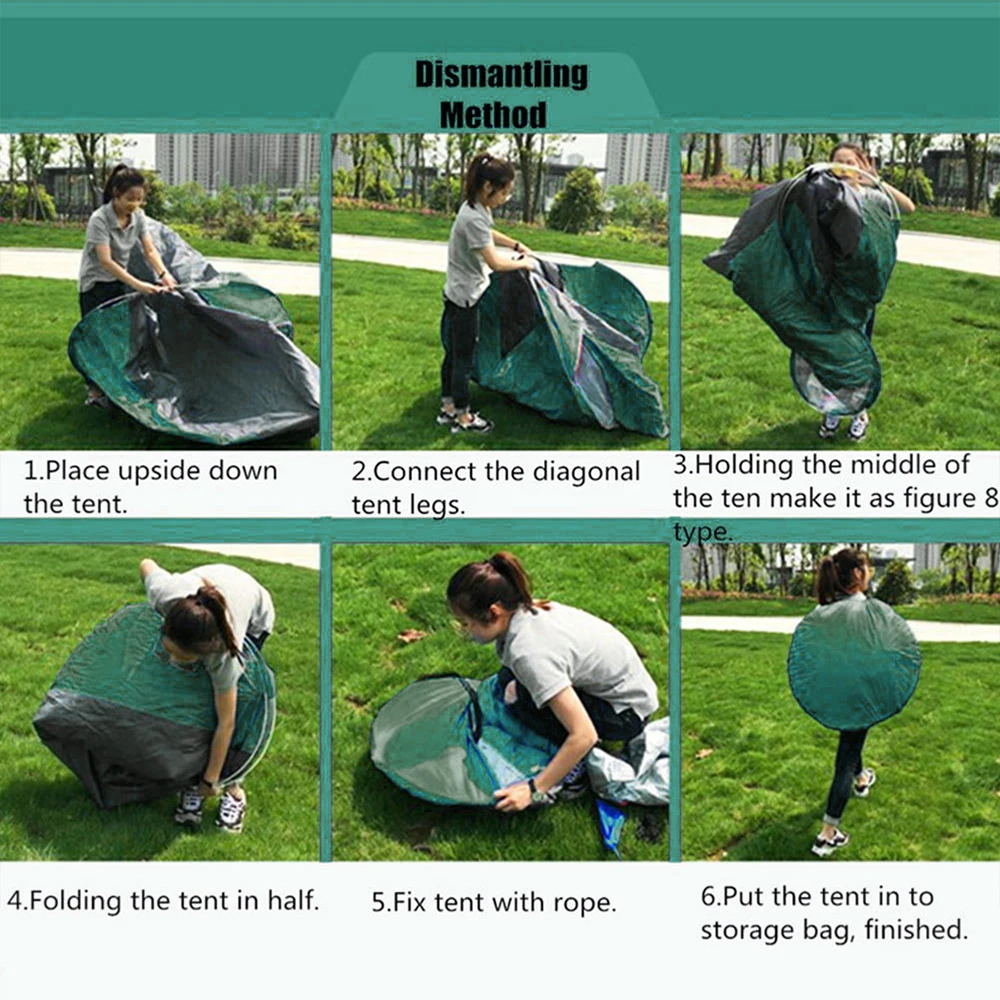 Dismantling Method

1.Place upside down the tent.

2.Connect the diagonal tent legs.

3.Holding the middle of the ten make it as figure 8 type.

4.Folding the tent in half.

5.Fix tent with rope.

6.Put the tent in to storage bag, finished.