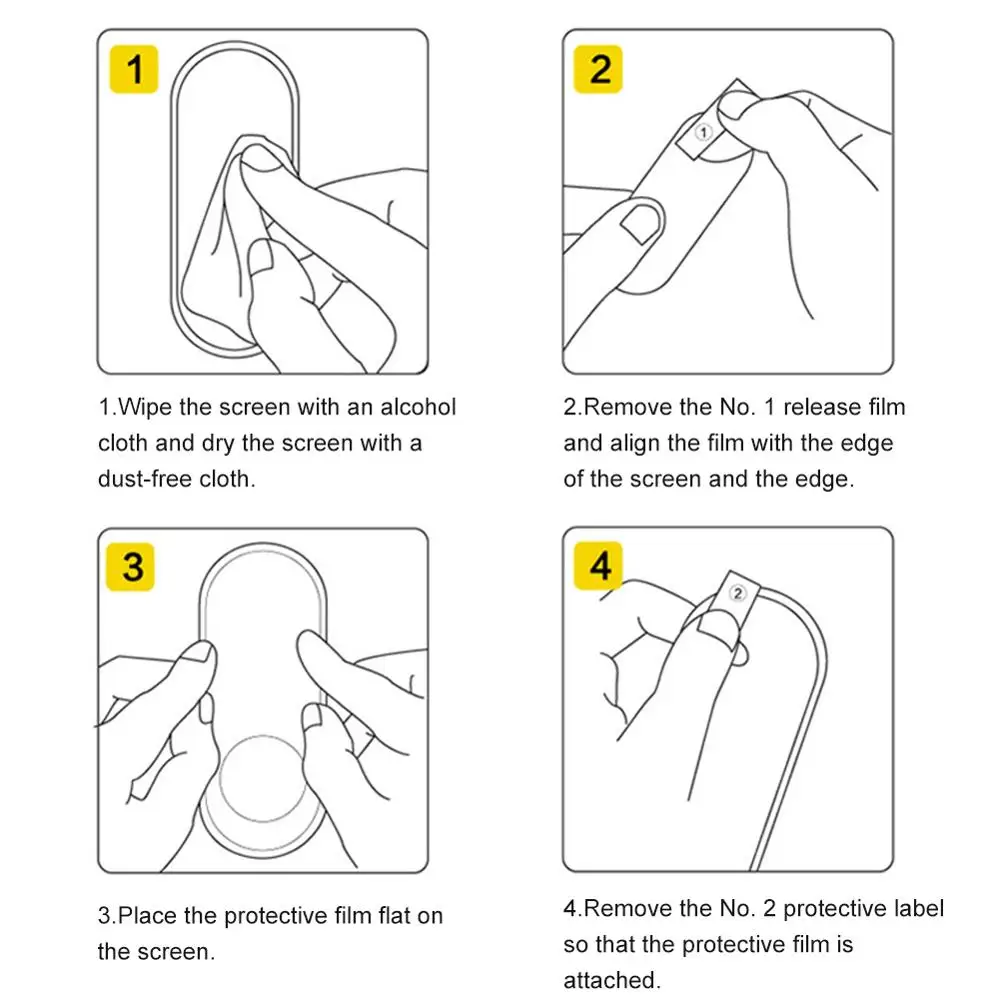 1

1.Wipe the screen with an alcohol cloth and dry the screen with a dust-free cloth.

2

①

2.Remove the No. 1 release film and align the film with the edge of the screen and the edge.

3

3.Place the protective film flat on the screen.

4

②

4.Remove the No. 2 protective label so that the protective film is attached.