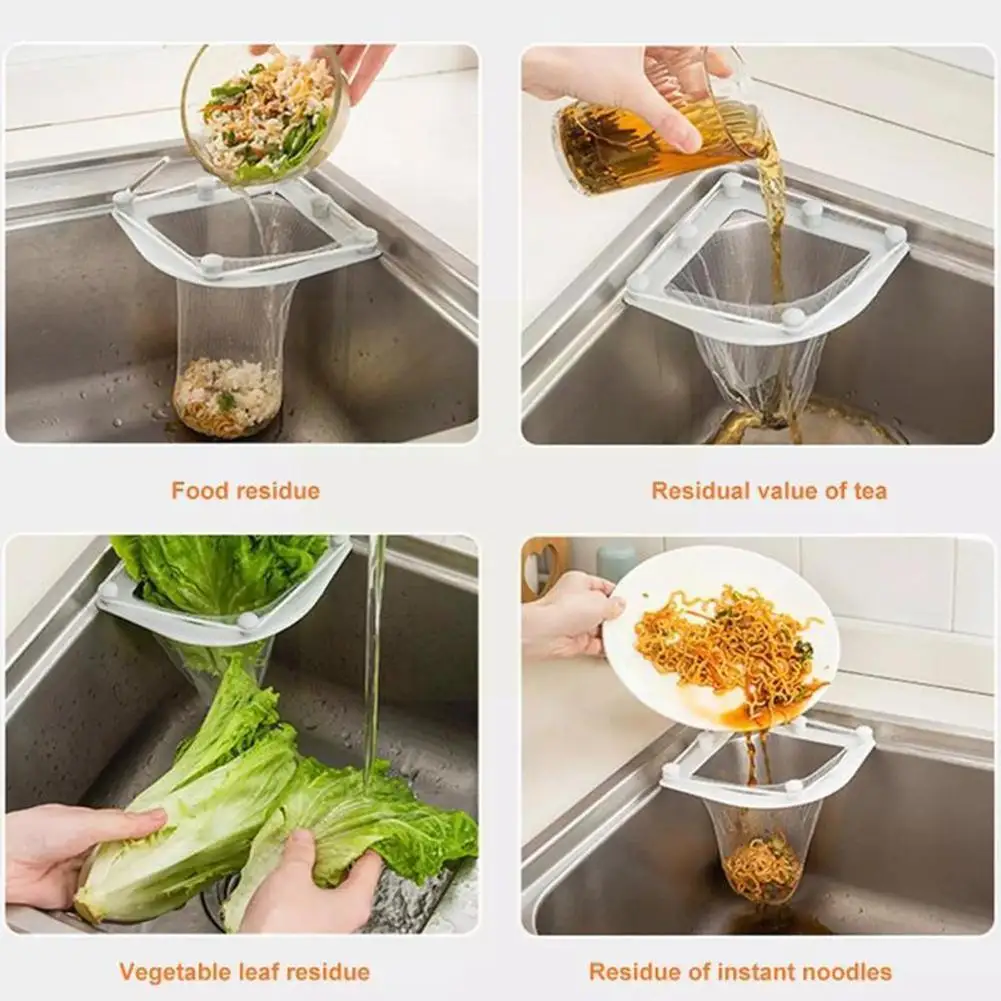 Food residue

Residual value of tea

Vegetable leaf residue

Residue of instant noodles