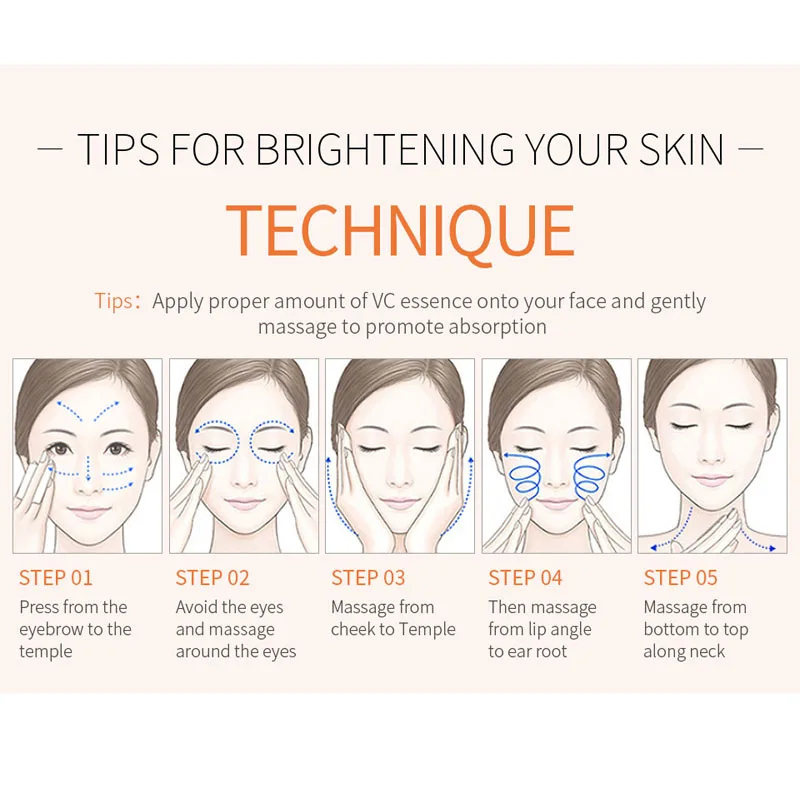 — TIPS FOR BRIGHTENING YOUR SKIN —

TECHNIQUE

Tips: Apply proper amount of VC essence onto your face and gently massage to promote absorption

STEP 01
Press from the eyebrow to the temple

STEP 02
Avoid the eyes and massage around the eyes

STEP 03
Massage from cheek to Temple

STEP 04
Then massage from lip angle to ear root

STEP 05
Massage from bottom to top along neck