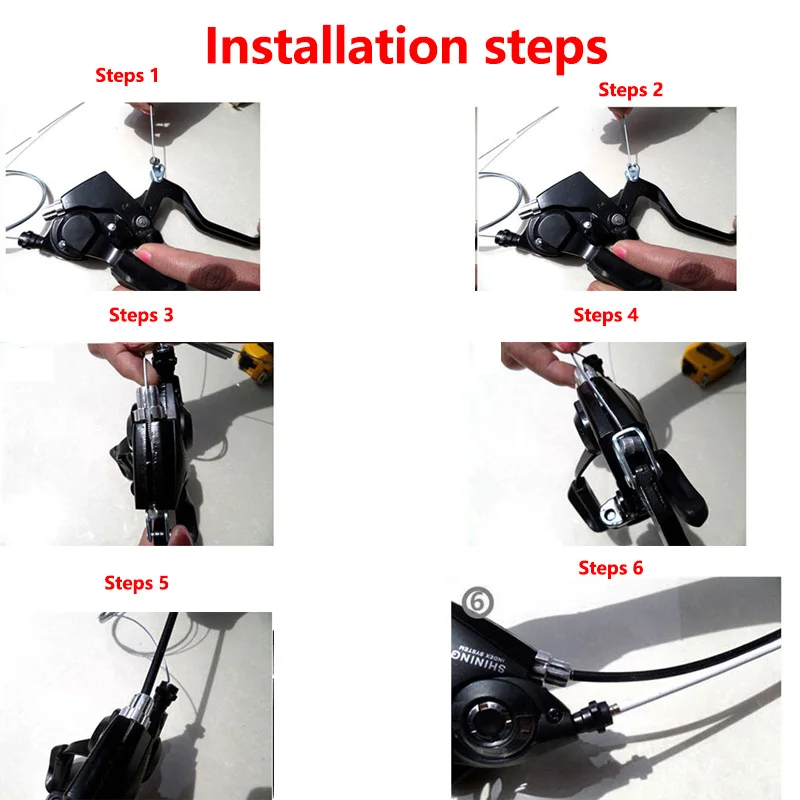 Installation steps

Steps 1

Steps 2

Steps 3

Steps 4

Steps 5

Steps 6

⑥

SHINING
INDEX SYSTEM