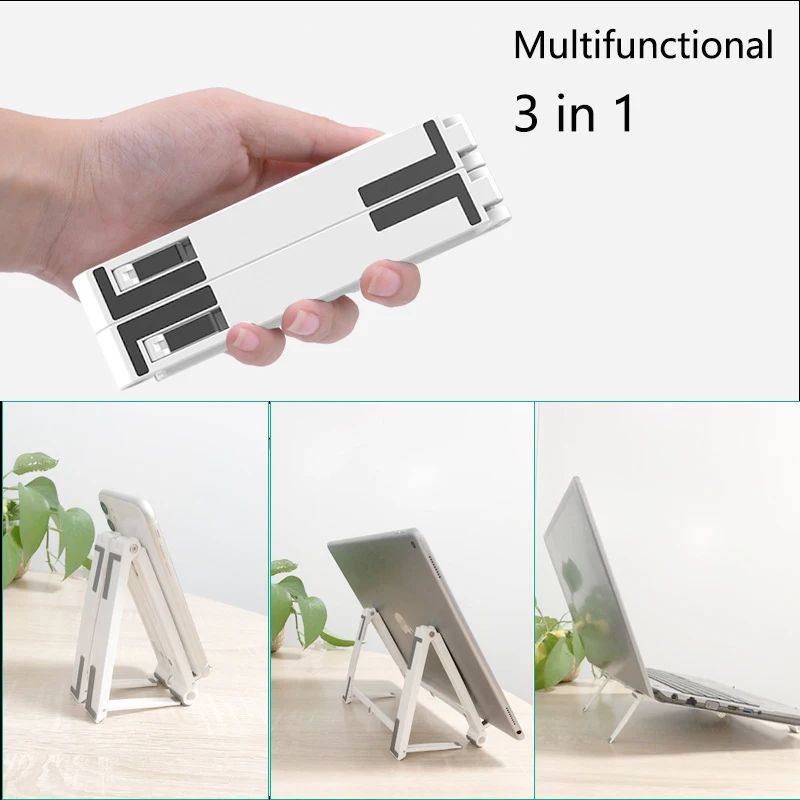 Multifunctional

3 in 1