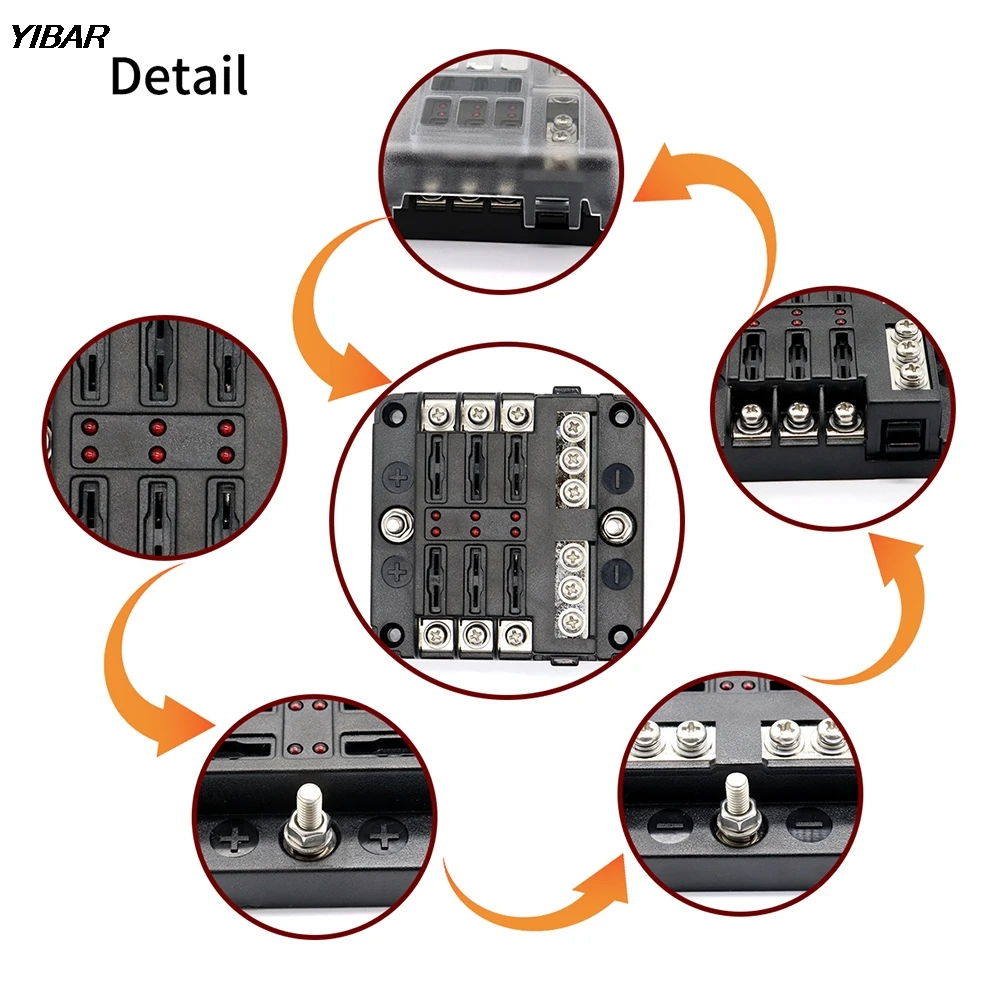 YIBAR
Detail