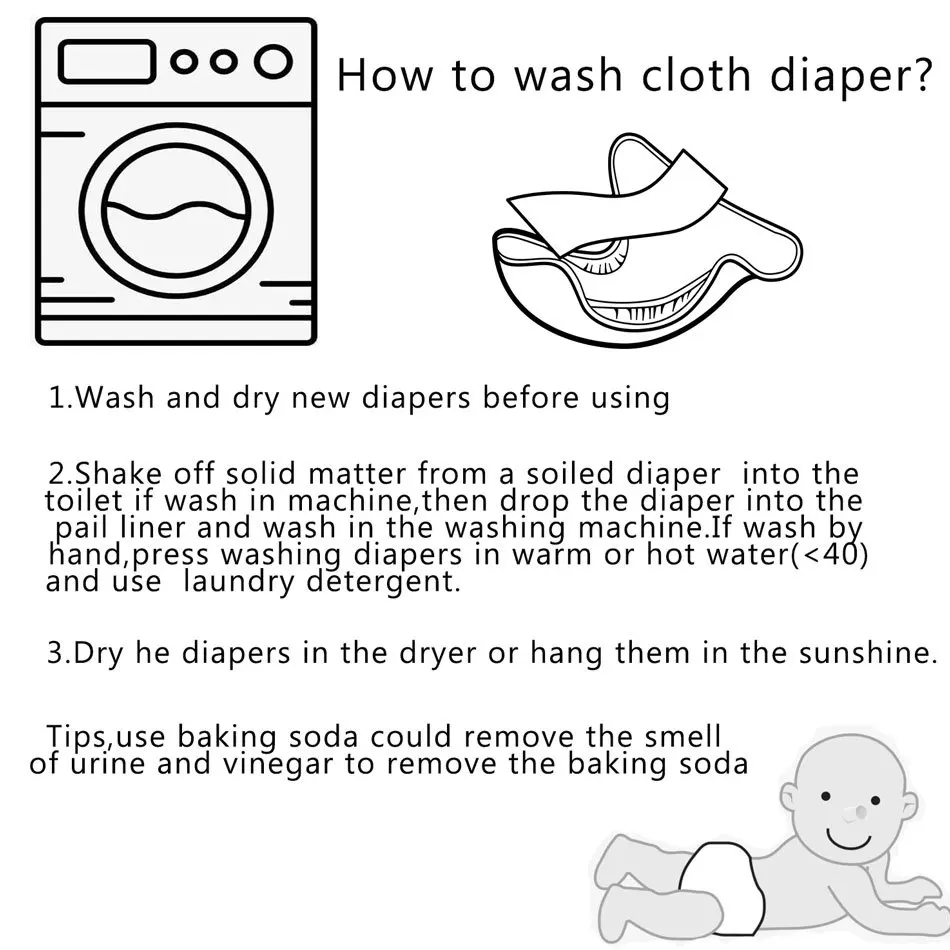 How to wash cloth diaper?

1.Wash and dry new diapers before using

2.Shake off solid matter from a soiled diaper into the toilet if wash in machine,then drop the diaper into the pail liner and wash in the washing machine.If wash by hand,press washing diapers in warm or hot water(<40) and use laundry detergent.

3.Dry he diapers in the dryer or hang them in the sunshine.

Tips,use baking soda could remove the smell of urine and vinegar to remove the baking soda