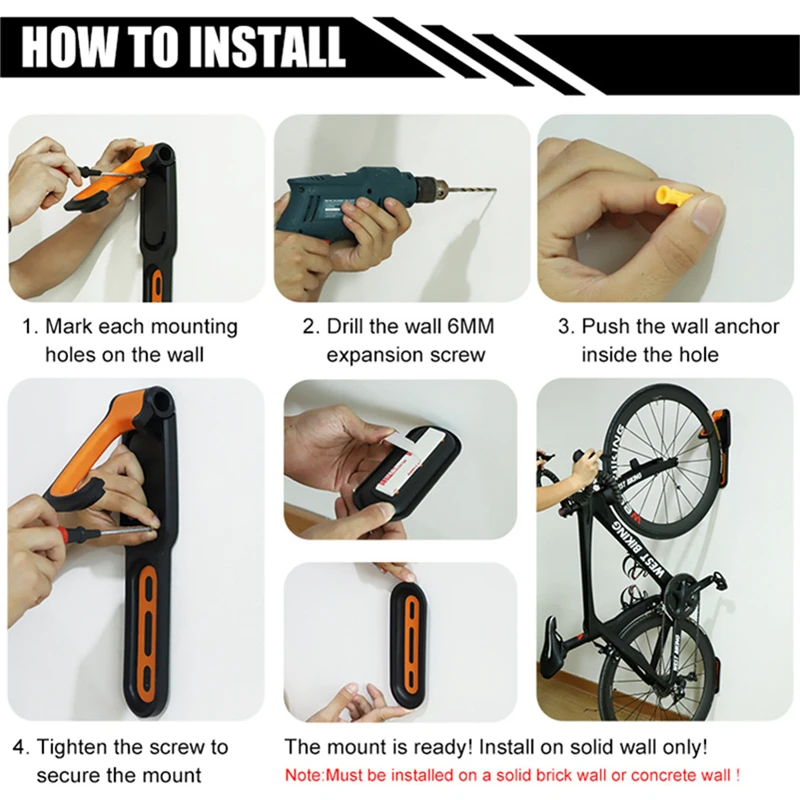 HOW TO INSTALL

1. Mark each mounting holes on the wall

2. Drill the wall 6MM expansion screw

3. Push the wall anchor inside the hole

WEST BIKING

WEST BIKING

4. Tighten the screw to secure the mount

The mount is ready! Install on solid wall only!

Note:Must be installed on a solid brick wall or concrete wall !