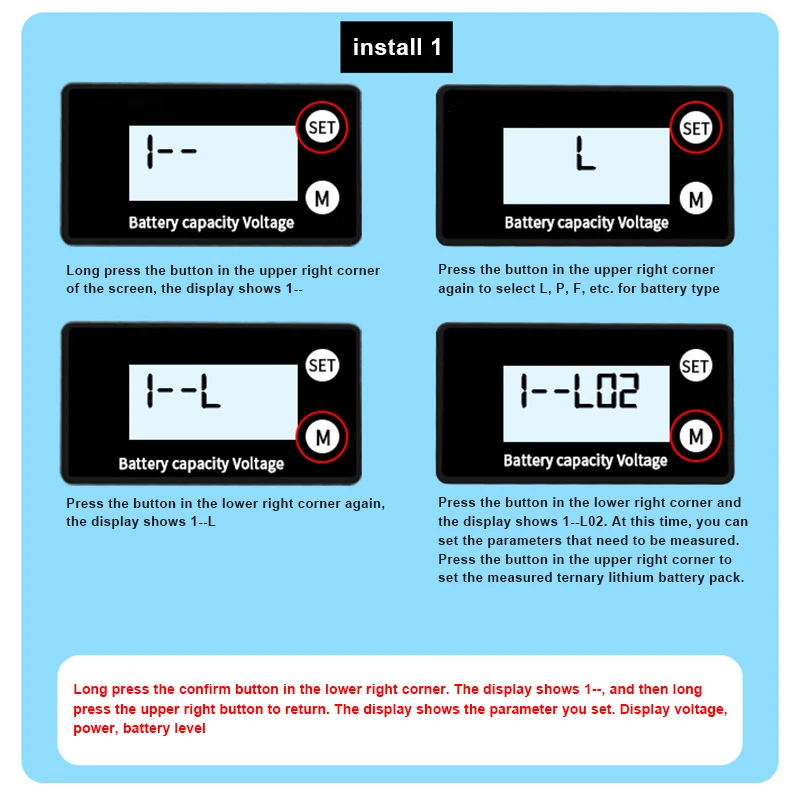 install 1

1--

SET

M

Battery capacity Voltage

Long press the button in the upper right corner of the screen, the display shows 1--

L

SET

M

Battery capacity Voltage

Press the button in the upper right corner again to select L, P, F, etc. for battery type

1--L

SET

M

Battery capacity Voltage

Press the button in the lower right corner again, the display shows 1--L

1--L02

SET

M

Battery capacity Voltage

Press the button in the lower right corner and the display shows 1--L02. At this time, you can set the parameters that need to be measured. Press the button in the upper right corner to set the measured ternary lithium battery pack.

Long press the confirm button in the lower right corner. The display shows 1--, and then long press the upper right button to return. The display shows the parameter you set. Display voltage, power, battery level