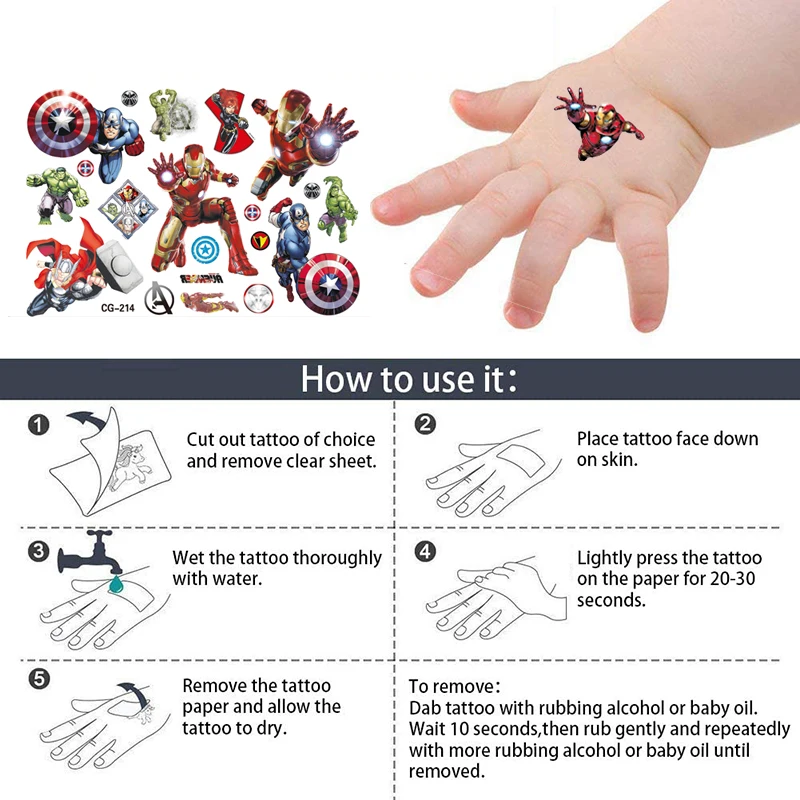 AVENGERS
CG-214

How to use it:

1 Cut out tattoo of choice and remove clear sheet.

2 Place tattoo face down on skin.

3 Wet the tattoo thoroughly with water.

4 Lightly press the tattoo on the paper for 20-30 seconds.

5 Remove the tattoo paper and allow the tattoo to dry.

To remove:
Dab tattoo with rubbing alcohol or baby oil. Wait 10 seconds,then rub gently and repeatedly with more rubbing alcohol or baby oil until removed.