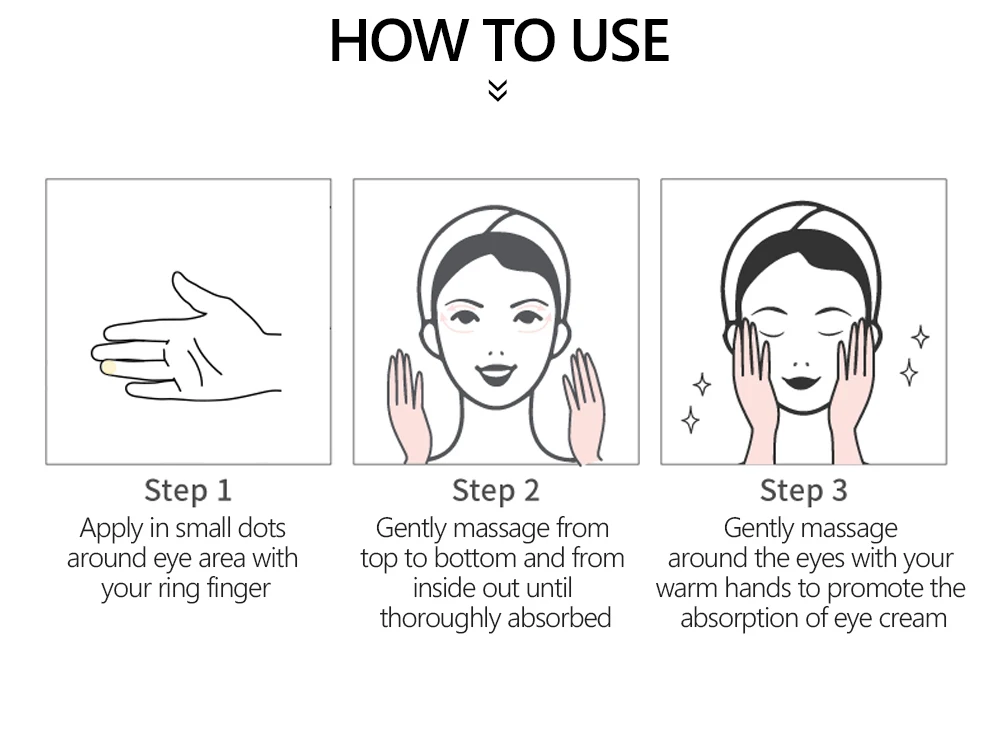 HOW TO USE

Step 1
Apply in small dots around eye area with your ring finger

Step 2
Gently massage from top to bottom and from inside out until thoroughly absorbed

Step 3
Gently massage around the eyes with your warm hands to promote the absorption of eye cream