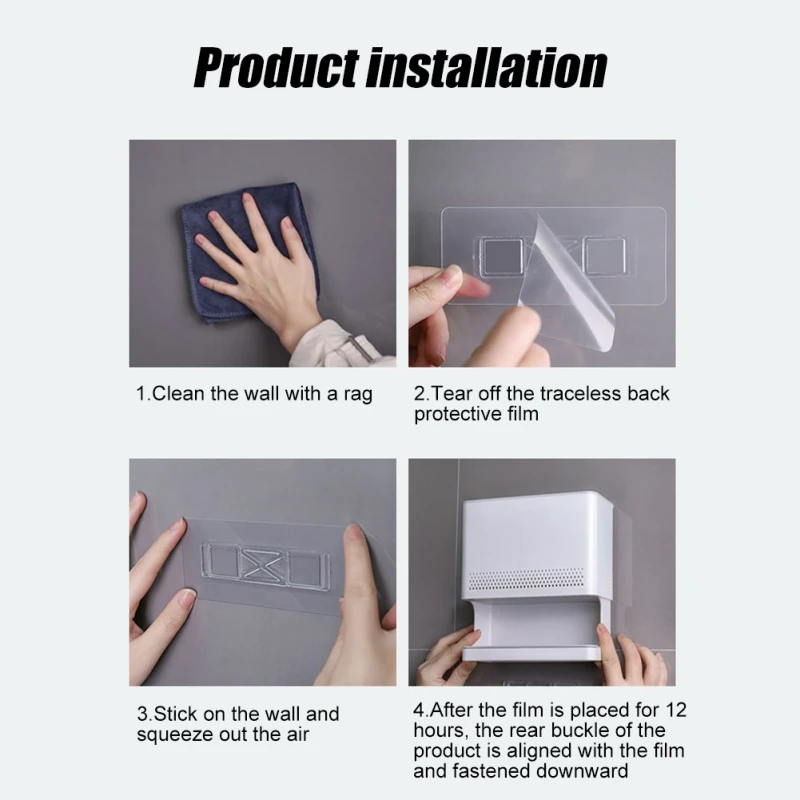 Product installation

1.Clean the wall with a rag

2.Tear off the traceless back protective film

3.Stick on the wall and squeeze out the air

4.After the film is placed for 12 hours, the rear buckle of the product is aligned with the film and fastened downward