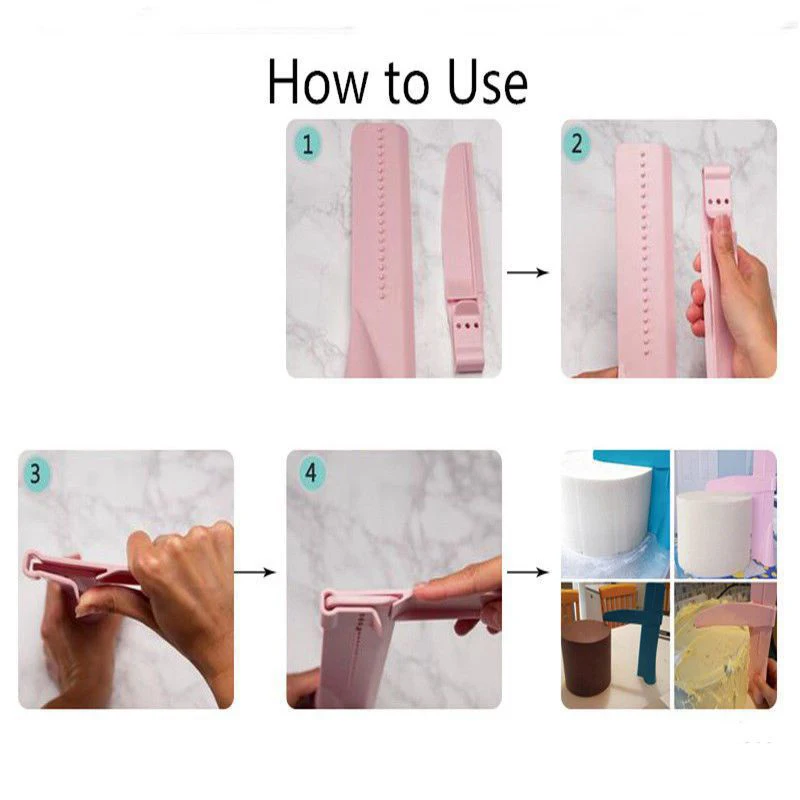 How to Use

1

2

3

4