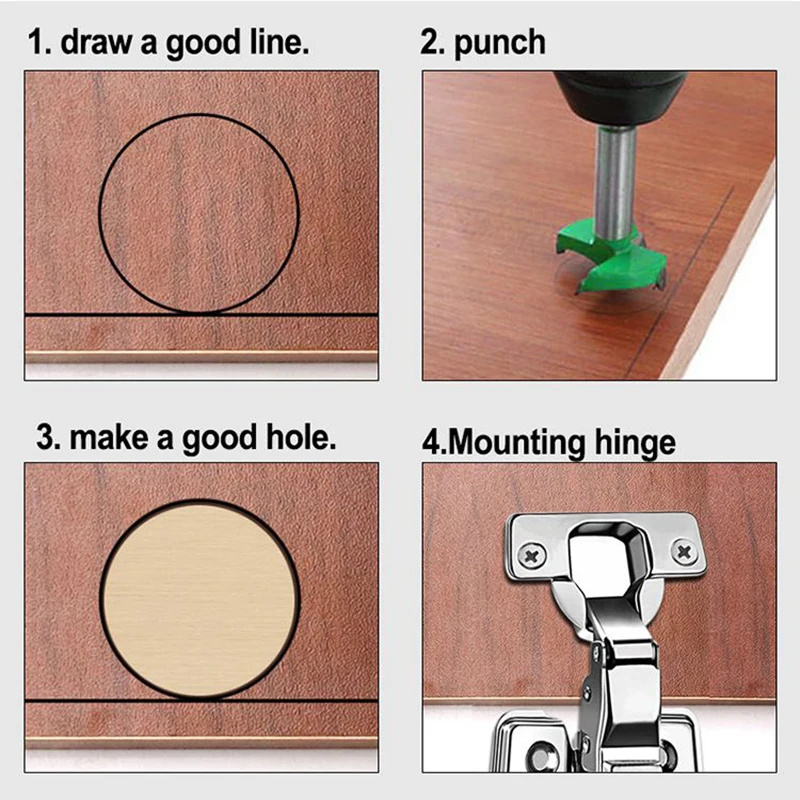 1. draw a good line.

2. punch

3. make a good hole.

4.Mounting hinge