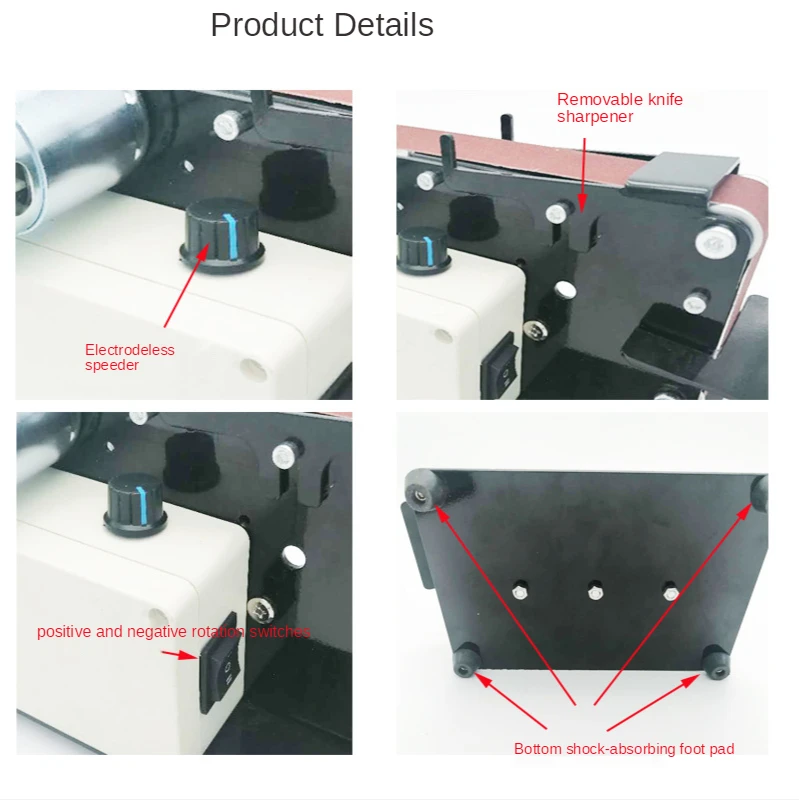 Product Details

Electrodeless speeder

Removable knife sharpener

positive and negative rotation switches

Bottom shock-absorbing foot pad