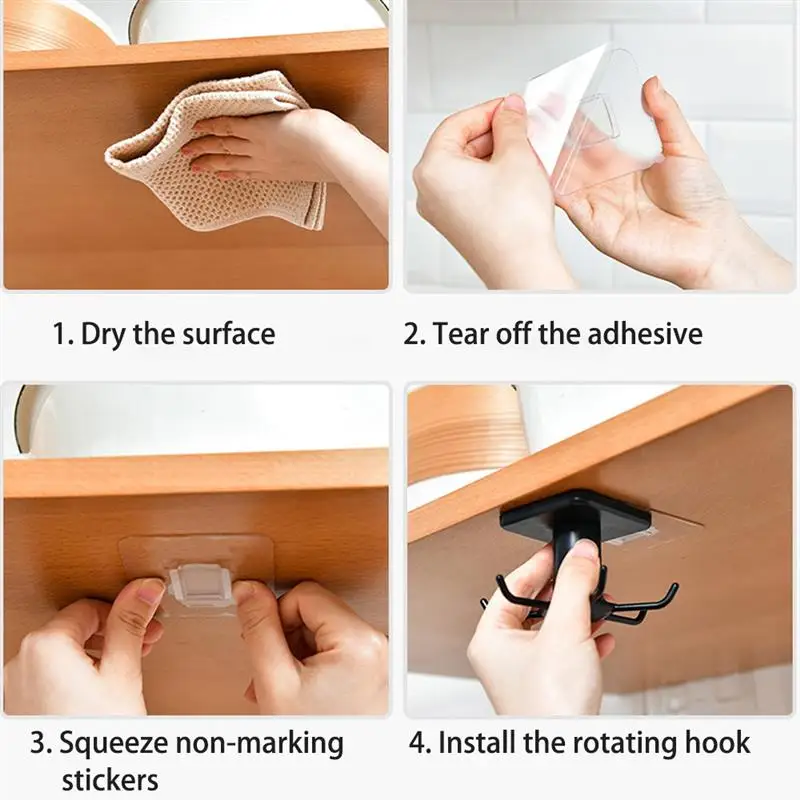 1. Dry the surface

2. Tear off the adhesive

3. Squeeze non-marking stickers

4. Install the rotating hook