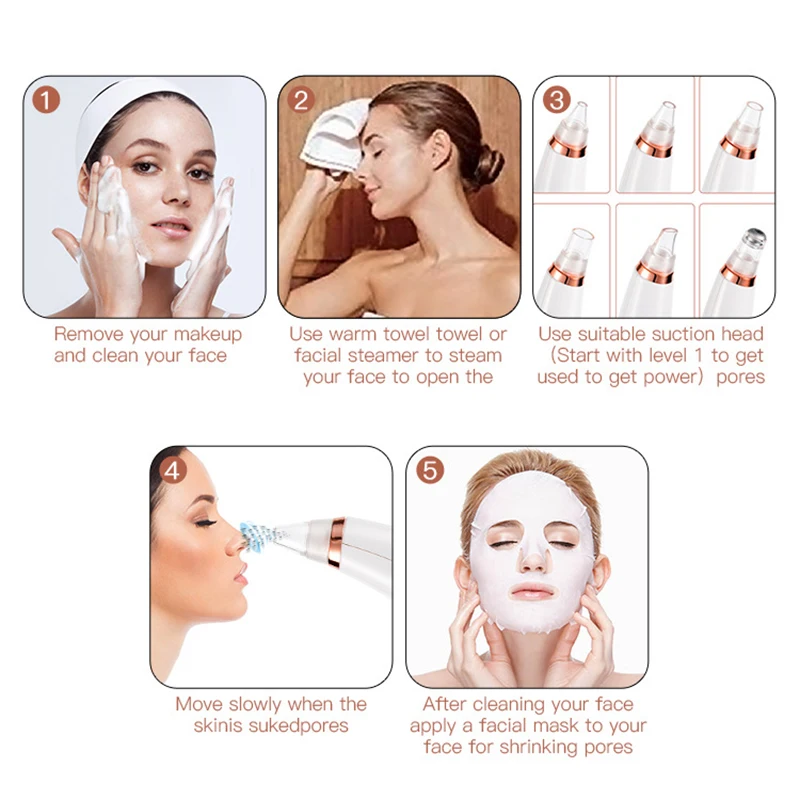 1

Remove your makeup and clean your face

2

Use warm towel towel or facial steamer to steam your face to open the

3

Use suitable suction head (Start with level 1 to get used to get power) pores

4

Move slowly when the skinis sukedpores

5

After cleaning your face apply a facial mask to your face for shrinking pores