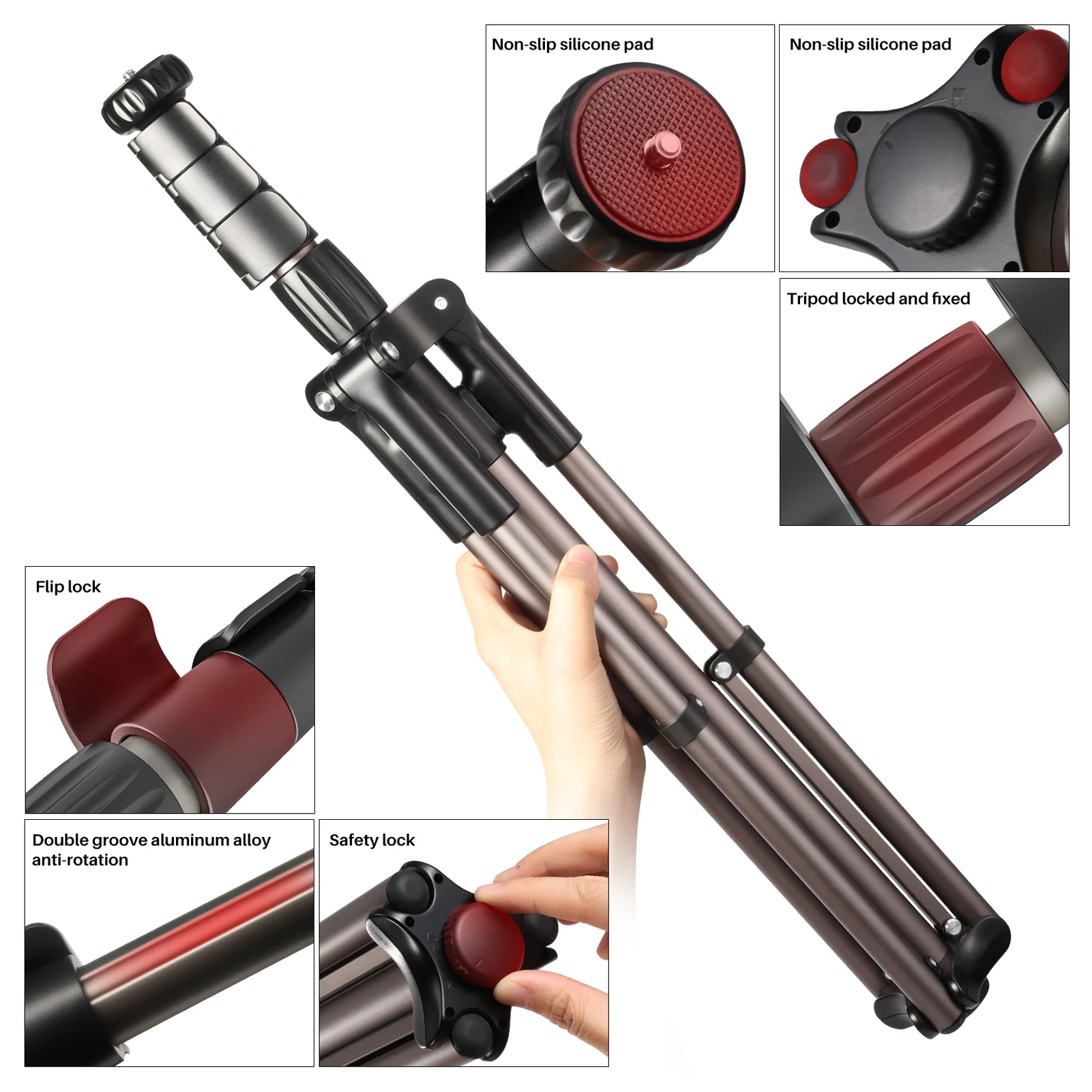 Non-slip silicone pad

Non-slip silicone pad

Tripod locked and fixed

Flip lock

Double groove aluminum alloy anti-rotation

Safety lock