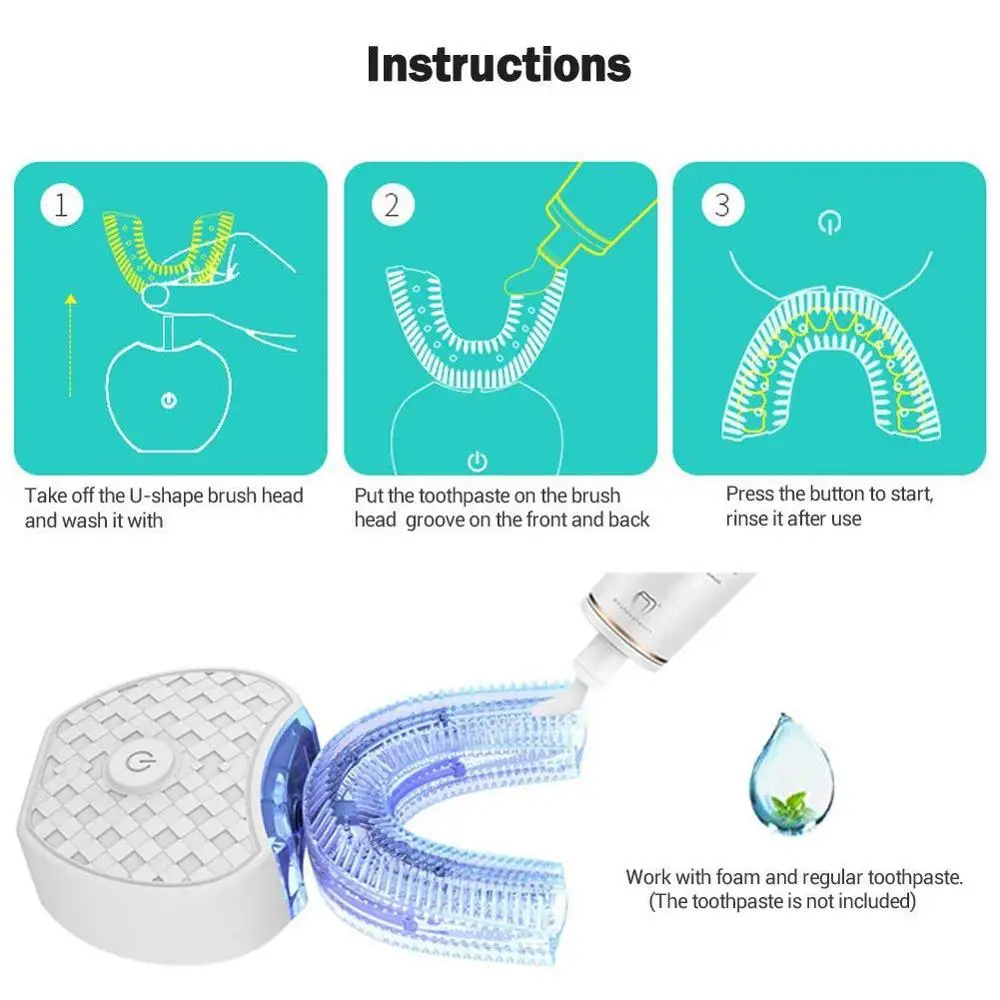 Instructions

1

Take off the U-shape brush head and wash it with

2

Put the toothpaste on the brush head groove on the front and back

3

Press the button to start, rinse it after use

Work with foam and regular toothpaste.
(The toothpaste is not included)