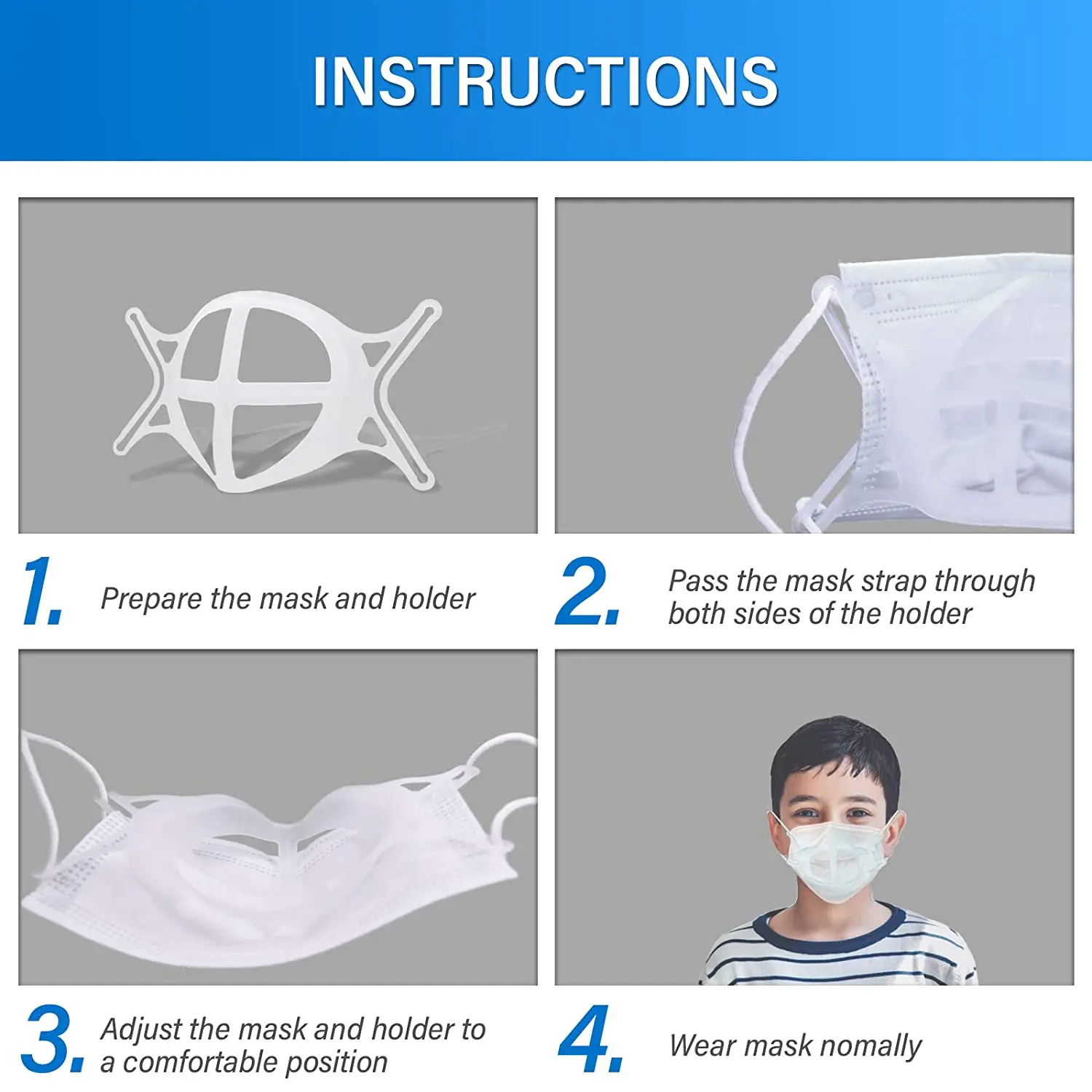 INSTRUCTIONS

1. Prepare the mask and holder

2. Pass the mask strap through both sides of the holder

3. Adjust the mask and holder to a comfortable position

4. Wear mask nomally